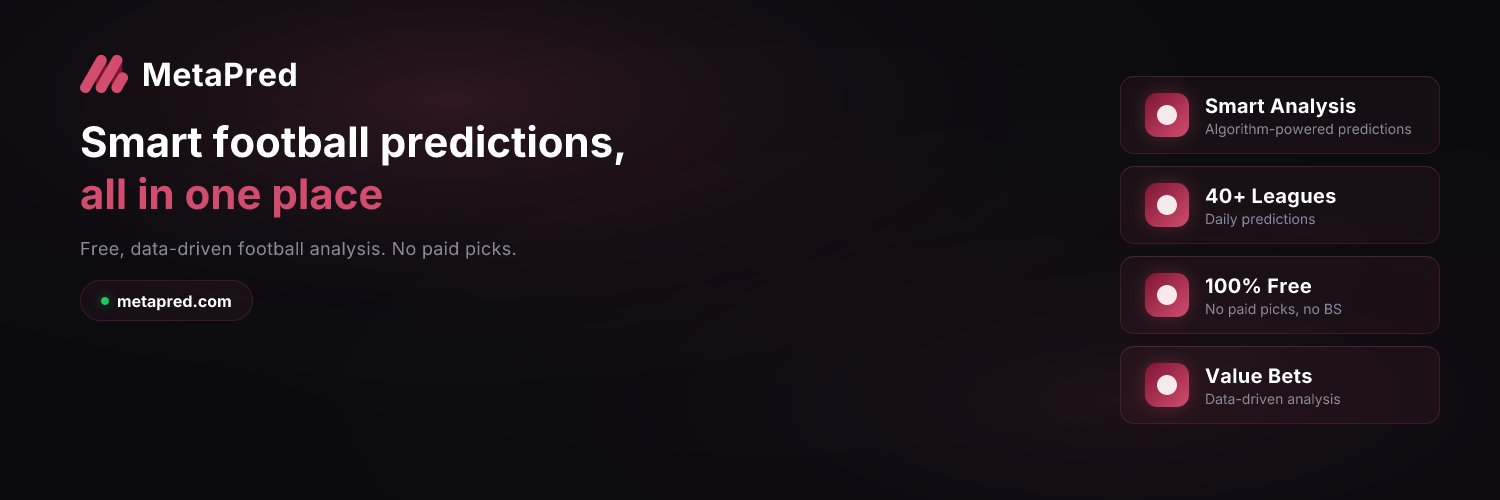 MetaPred

Smart football predictions, all in one place

Free, data-driven football analysis. No paid picks.

metapred.com

Smart Analysis
Algorithm-powered predictions

40+ Leagues
Daily predictions

100% Free
No paid picks, no BS

Value Bets
Data-driven analysis