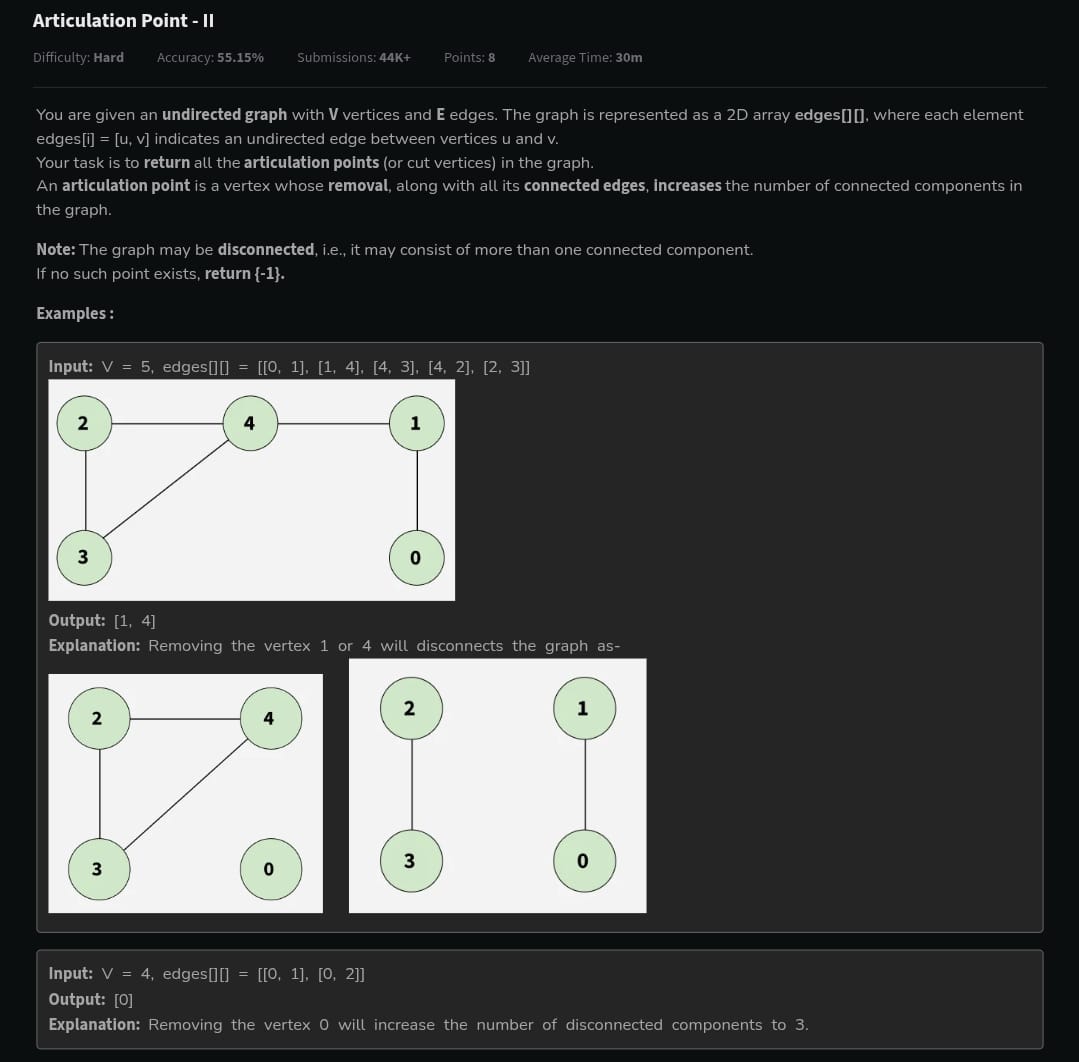 Articulation Point - II

Difficulty: Hard Accuracy: 55.15% Submissions: 44K+ Points: 8 Average Time: 30m

You are given an undirected graph with V vertices and E edges. The graph is represented as a 2D array edges[][], where each element edges[i] = [u, v] indicates an undirected edge between vertices u and v.
Your task is to return all the articulation points (or cut vertices) in the graph.
An articulation point is a vertex whose removal, along with all its connected edges, increases the number of connected components in the graph.

Note: The graph may be disconnected, i.e., it may consist of more than one connected component.
If no such point exists, return {-1}.

Examples :

Input: V = 5, edges[][] = [[0, 1], [1, 4], [4, 3], [4, 2], [2, 3]]

2 4 1
3 0

Output: [1, 4]
Explanation: Removing the vertex 1 or 4 will disconnects the graph as-

2 4
3 0

2 1
3 0

Input: V = 4, edges[][] = [[0, 1], [0, 2]]
Output: [0]
Explanation: Removing the vertex 0 will increase the number of disconnected components to 3.