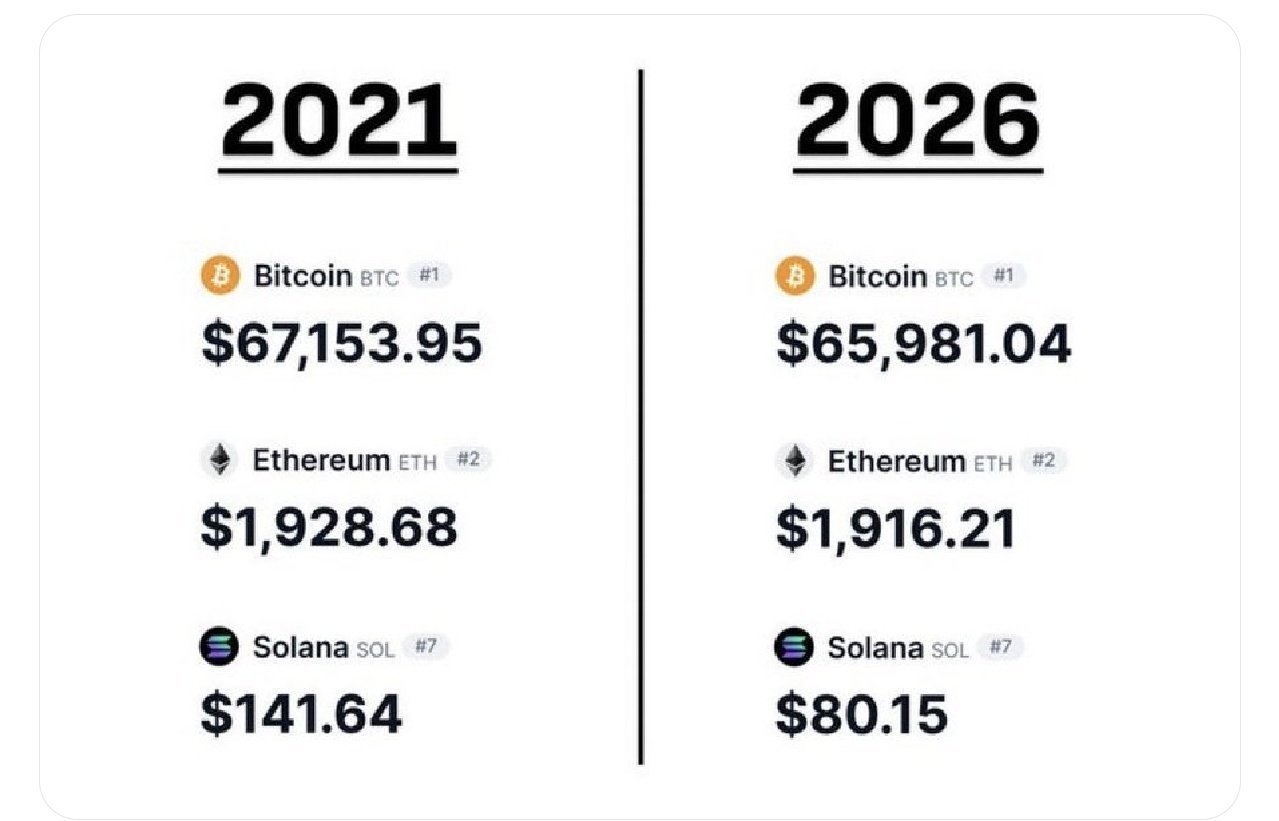 2021

Bitcoin BTC #1
$67,153.95

Ethereum ETH #2
$1,928.68

Solana SOL #7
$141.64

2026

Bitcoin BTC #1
$65,981.04

Ethereum ETH #2
$1,916.21

Solana SOL #7
$80.15