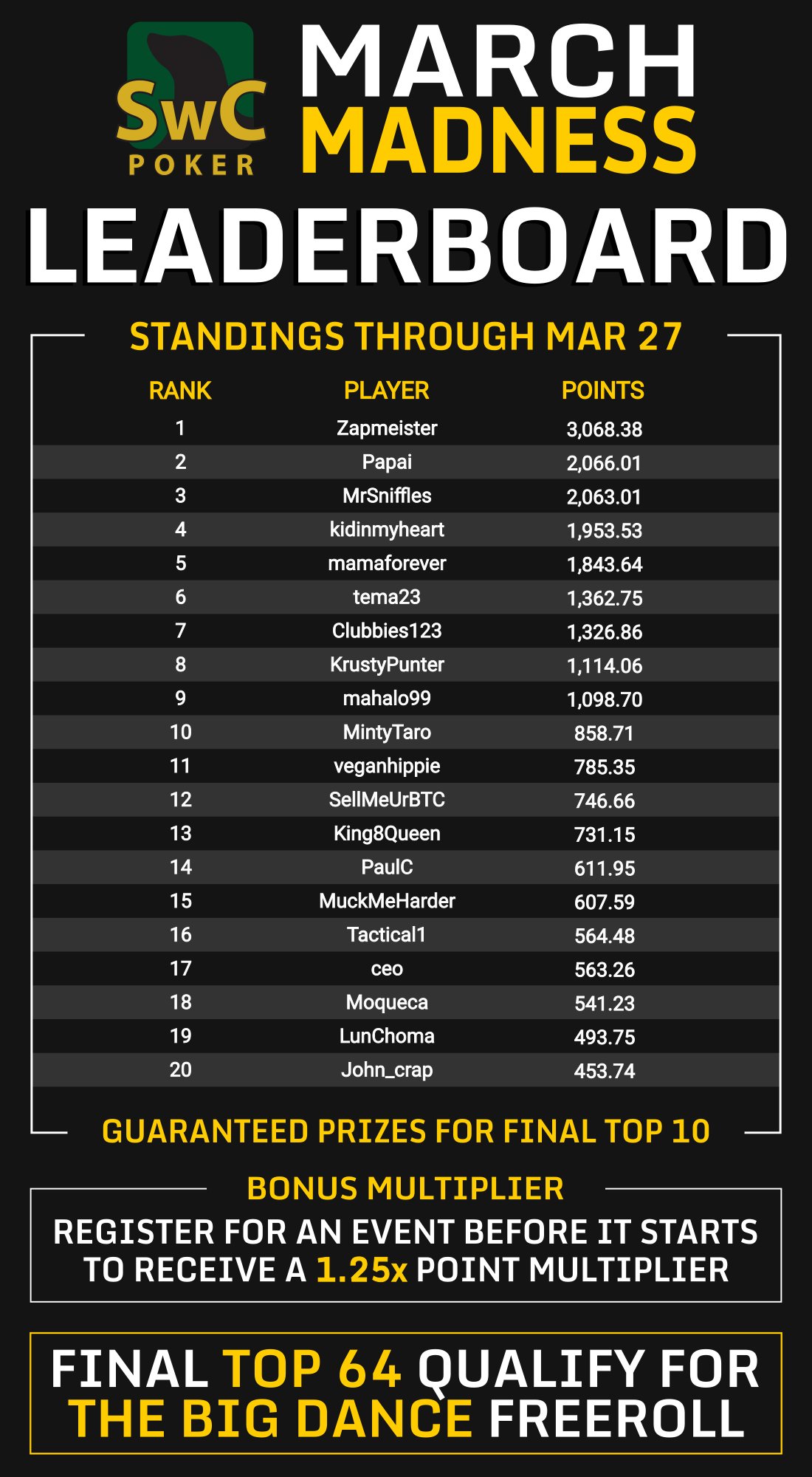 SwC
POKER

MARCH
MADNESS

LEADERBOARD

STANDINGS THROUGH MAR 27

| RANK | PLAYER | POINTS |
|---|---|---|
| 1 | Zapmeister | 3,068.38 |
| 2 | Papai | 2,066.01 |
| 3 | MrSniffles | 2,063.01 |
| 4 | kidinmyheart | 1,953.53 |
| 5 | mamaforever | 1,843.64 |
| 6 | tema23 | 1,362.75 |
| 7 | Clubbies123 | 1,326.86 |
| 8 | KrustyPunter | 1,114.06 |
| 9 | mahalo99 | 1,098.70 |
| 10 | MintyTaro | 858.71 |
| 11 | veganhippie | 785.35 |
| 12 | SellMeUrBTC | 746.66 |
| 13 | King8Queen | 731.15 |
| 14 | PaulC | 611.95 |
| 15 | MuckMeHarder | 607.59 |
| 16 | Tactical1 | 564.48 |
| 17 | ceo | 563.26 |
| 18 | Moqueca | 541.23 |
| 19 | LunChoma | 493.75 |
| 20 | John_crap | 453.74 |

GUARANTEED PRIZES FOR FINAL TOP 10

BONUS MULTIPLIER

REGISTER FOR AN EVENT BEFORE IT STARTS TO RECEIVE A 1.25x POINT MULTIPLIER

FINAL TOP 64 QUALIFY FOR THE BIG DANCE FREEROLL