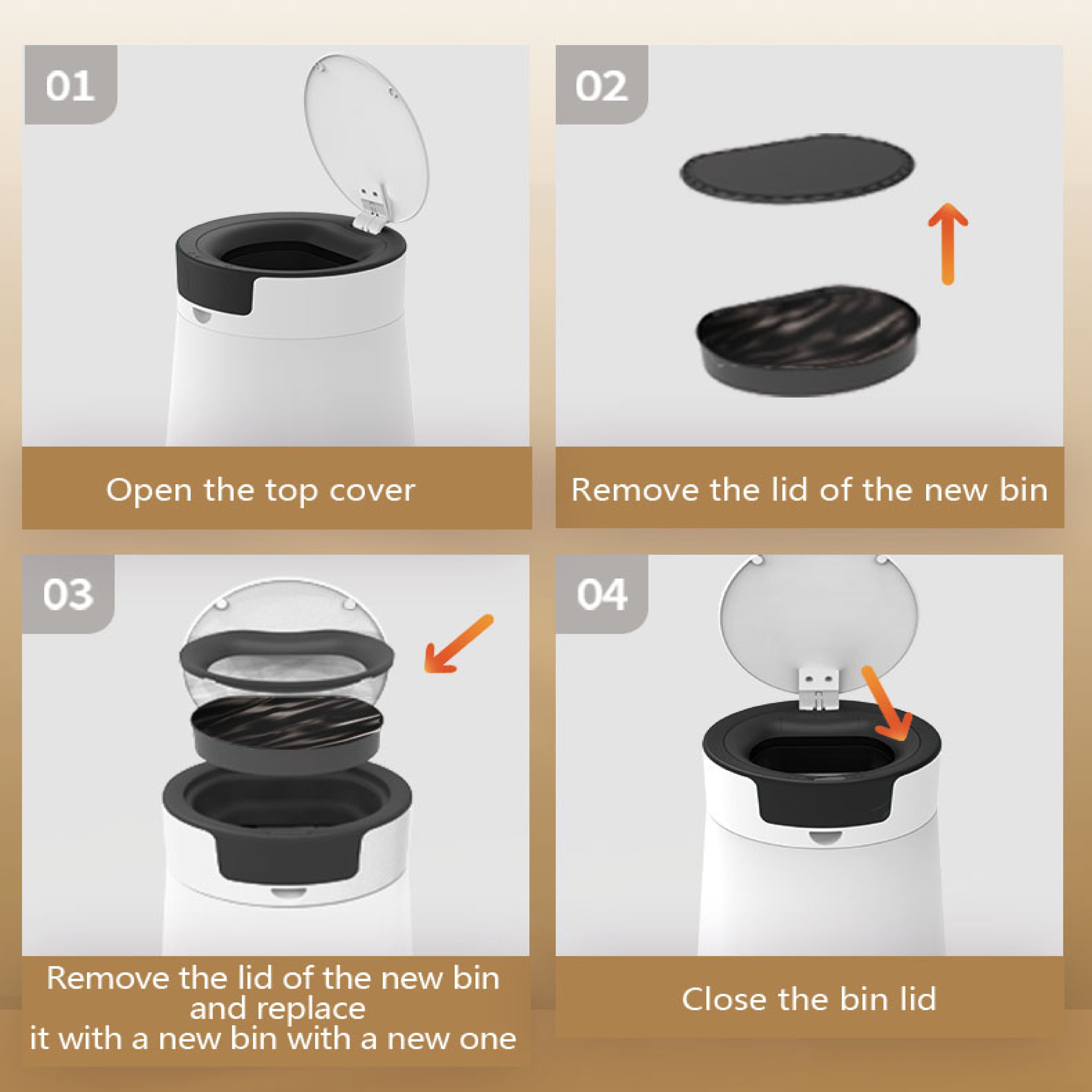 01

Open the top cover

02

Remove the lid of the new bin

03

Remove the lid of the new bin and replace it with a new bin with a new one

04

Close the bin lid