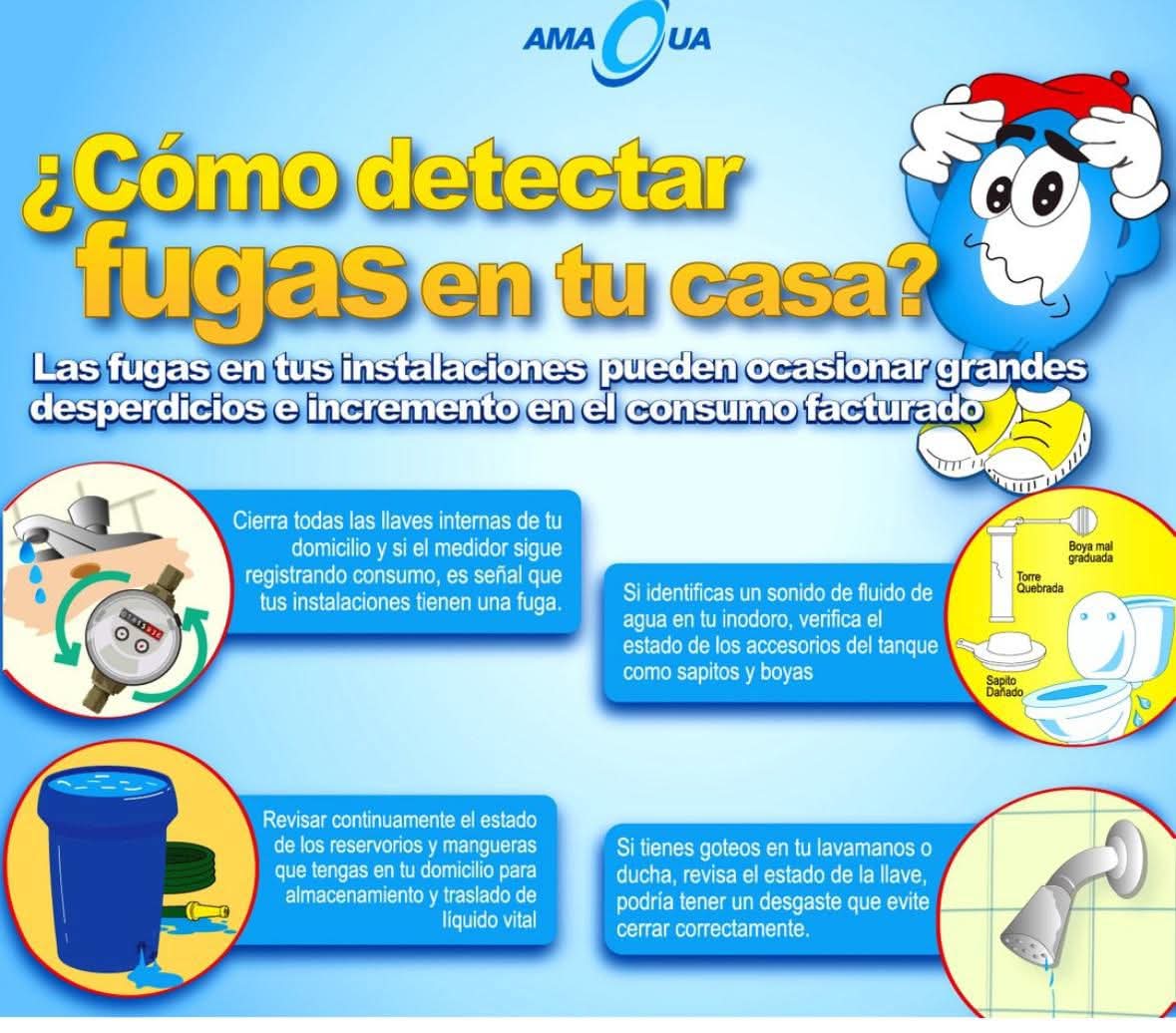 AMAGUA

¿Cómo detectar fugas en tu casa?

Las fugas en tus instalaciones pueden ocasionar grandes desperdicios e incremento en el consumo facturado

Cierra todas las llaves internas de tu domicilio y si el medidor sigue registrando consumo, es señal que tus instalaciones tienen una fuga.

Si identificas un sonido de fluido de agua en tu inodoro, verifica el estado de los accesorios del tanque como sapitos y boyas

Boya mal graduada

Torre Quebrada

Sapito Dañado

Revisar continuamente el estado de los reservorios y mangueras que tengas en tu domicilio para almacenamiento y traslado de líquido vital

Si tienes goteos en tu lavamanos o ducha, revisa el estado de la llave, podría tener un desgaste que evite cerrar correctamente.