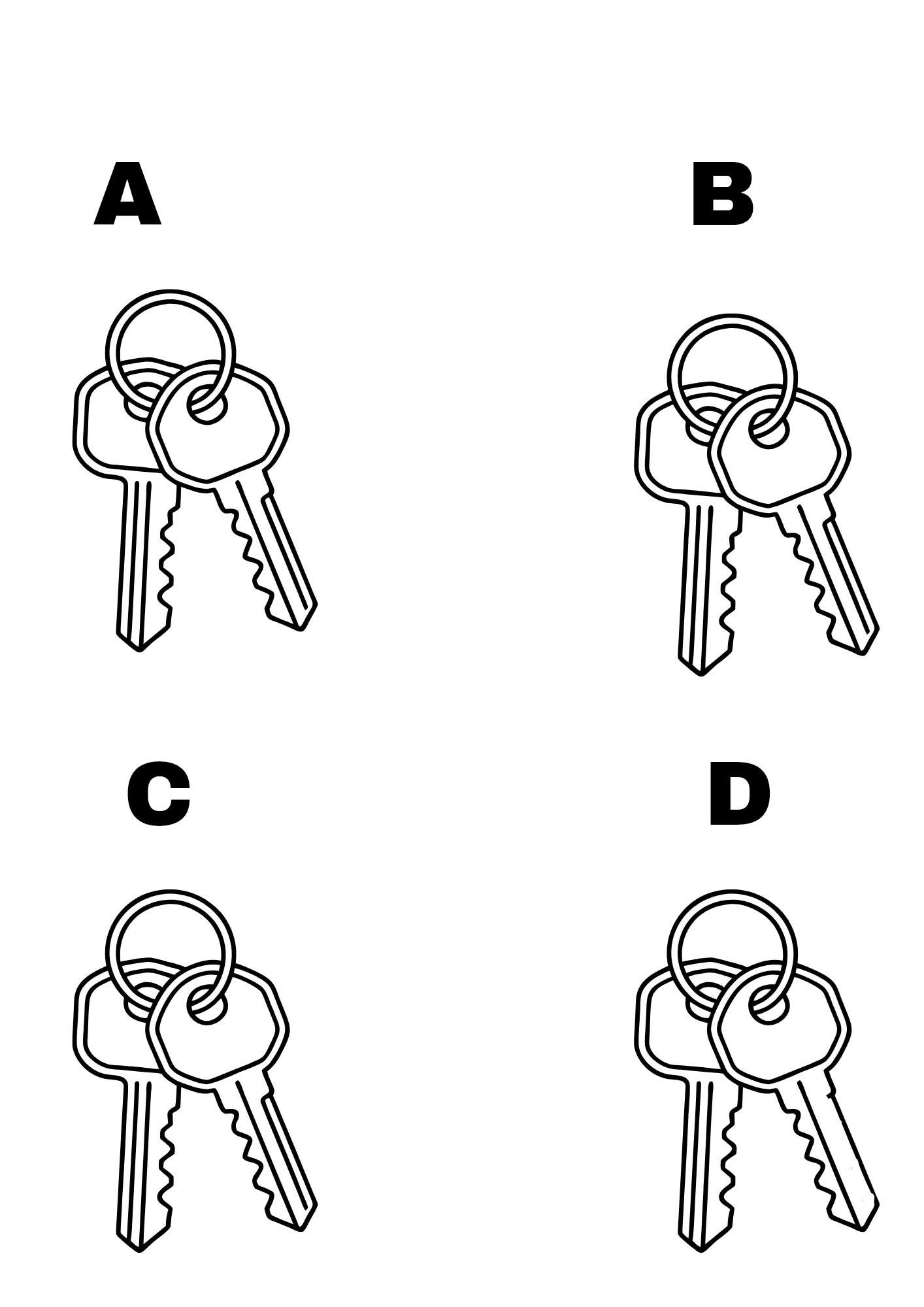 A

B

C

D