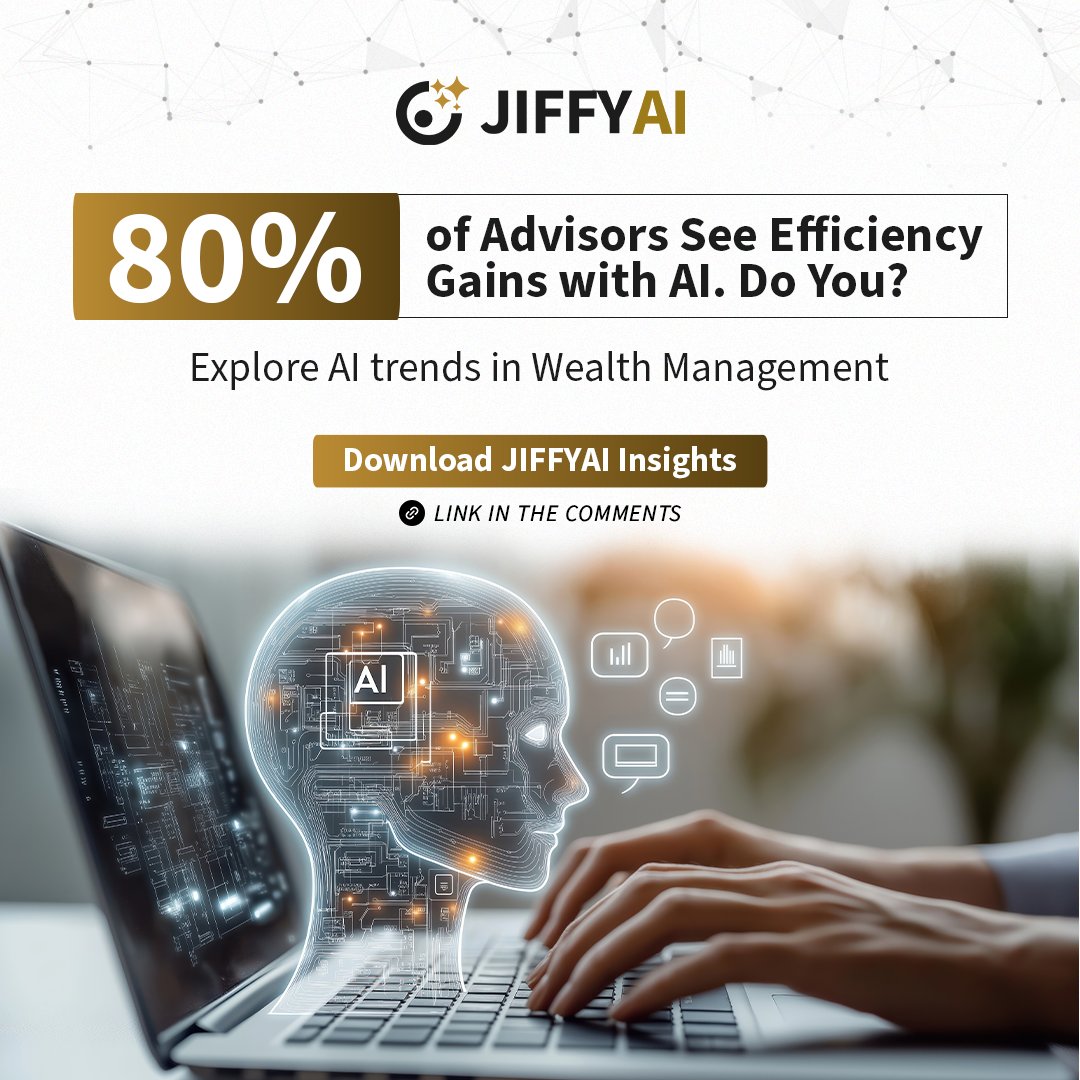 JIFFYAI

80% of Advisors See Efficiency Gains with AI. Do You?

Explore AI trends in Wealth Management

Download JIFFYAI Insights

LINK IN THE COMMENTS

AI