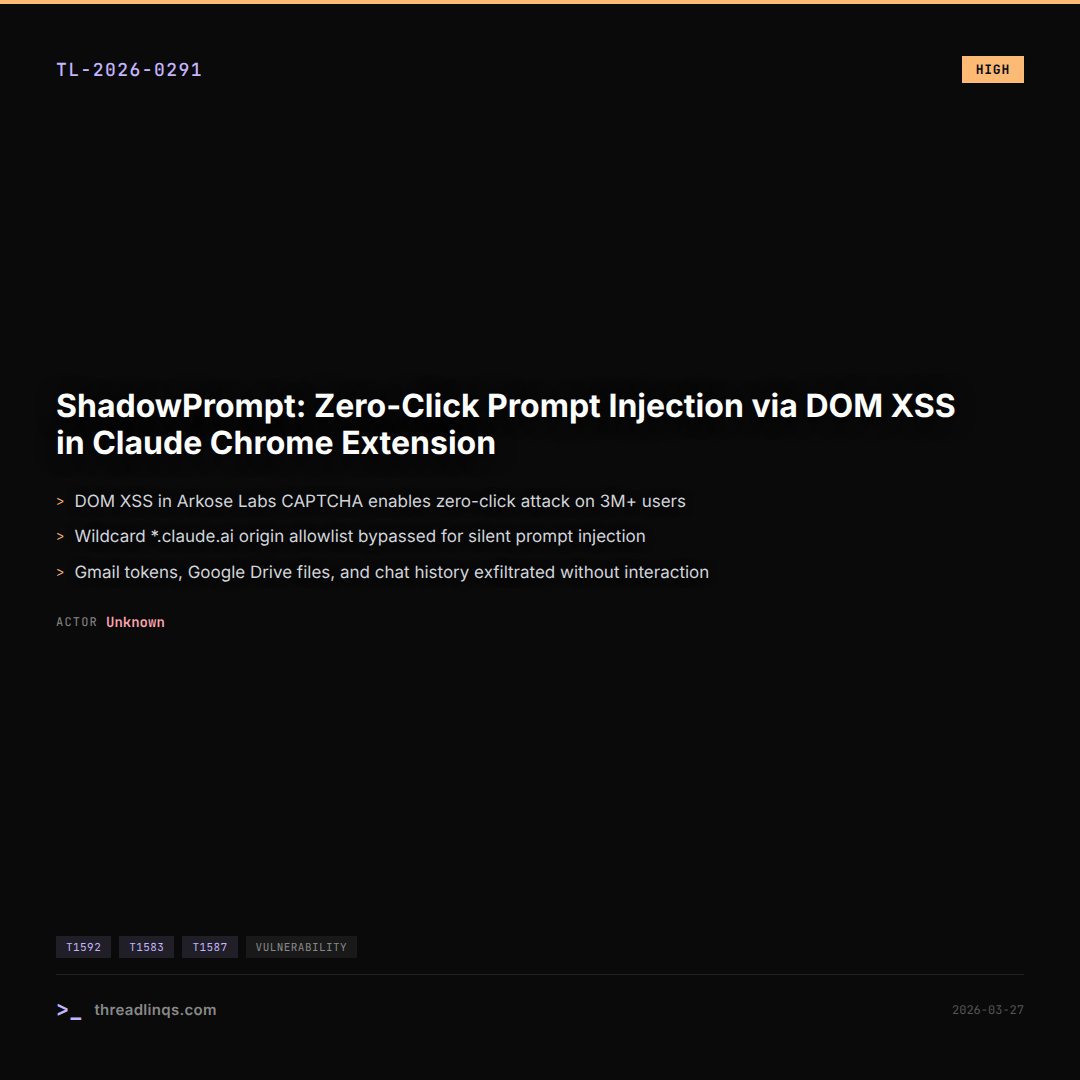 TL-2026-0291

HIGH

ShadowPrompt: Zero-Click Prompt Injection via DOM XSS in Claude Chrome Extension

> DOM XSS in Arkose Labs CAPTCHA enables zero-click attack on 3M+ users

> Wildcard *.claude.ai origin allowlist bypassed for silent prompt injection

> Gmail tokens, Google Drive files, and chat history exfiltrated without interaction

ACTOR Unknown

T1592 T1583 T1587 VULNERABILITY

>_ threadlinqs.com

2026-03-27