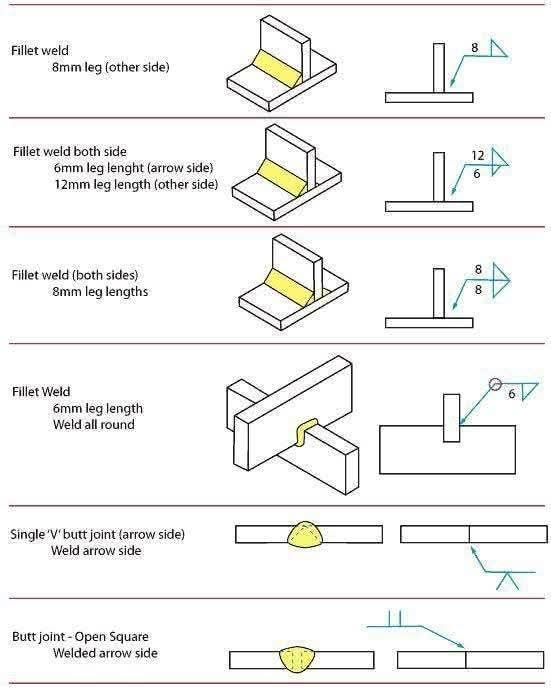 Fillet weld
8mm leg (other side)

8

Fillet weld both side
6mm leg lenght (arrow side)
12mm leg length (other side)

12
6

Fillet weld (both sides)
8mm leg lengths

8
8

Fillet Weld
6mm leg length
Weld all round

6

Single 'V' butt joint (arrow side)
Weld arrow side

Butt joint - Open Square
Welded arrow side