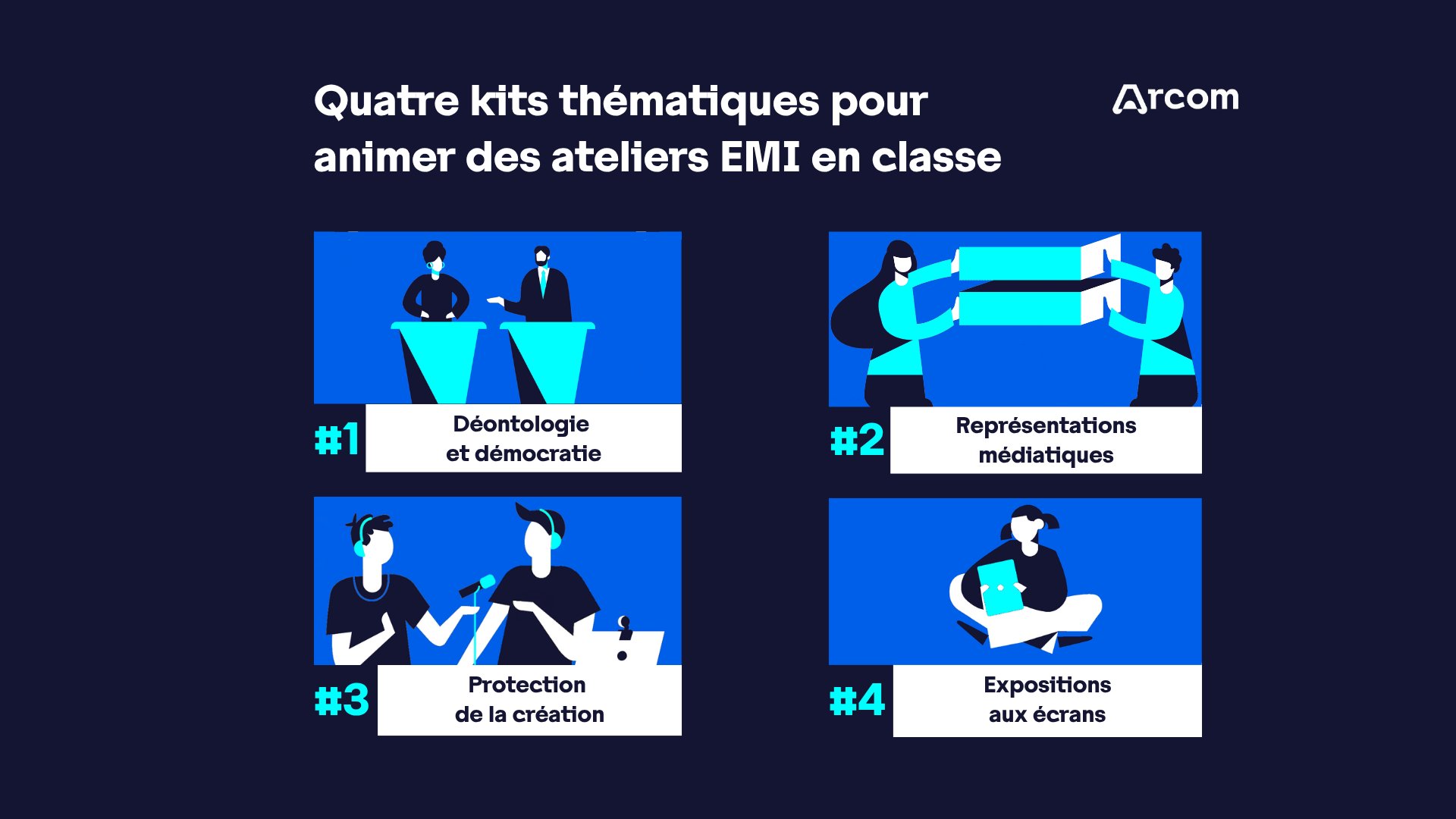 Quatre kits thématiques pour animer des ateliers EMI en classe

Arcom

#1 Déontologie et démocratie

#2 Représentations médiatiques

#3 Protection de la création

#4 Expositions aux écrans