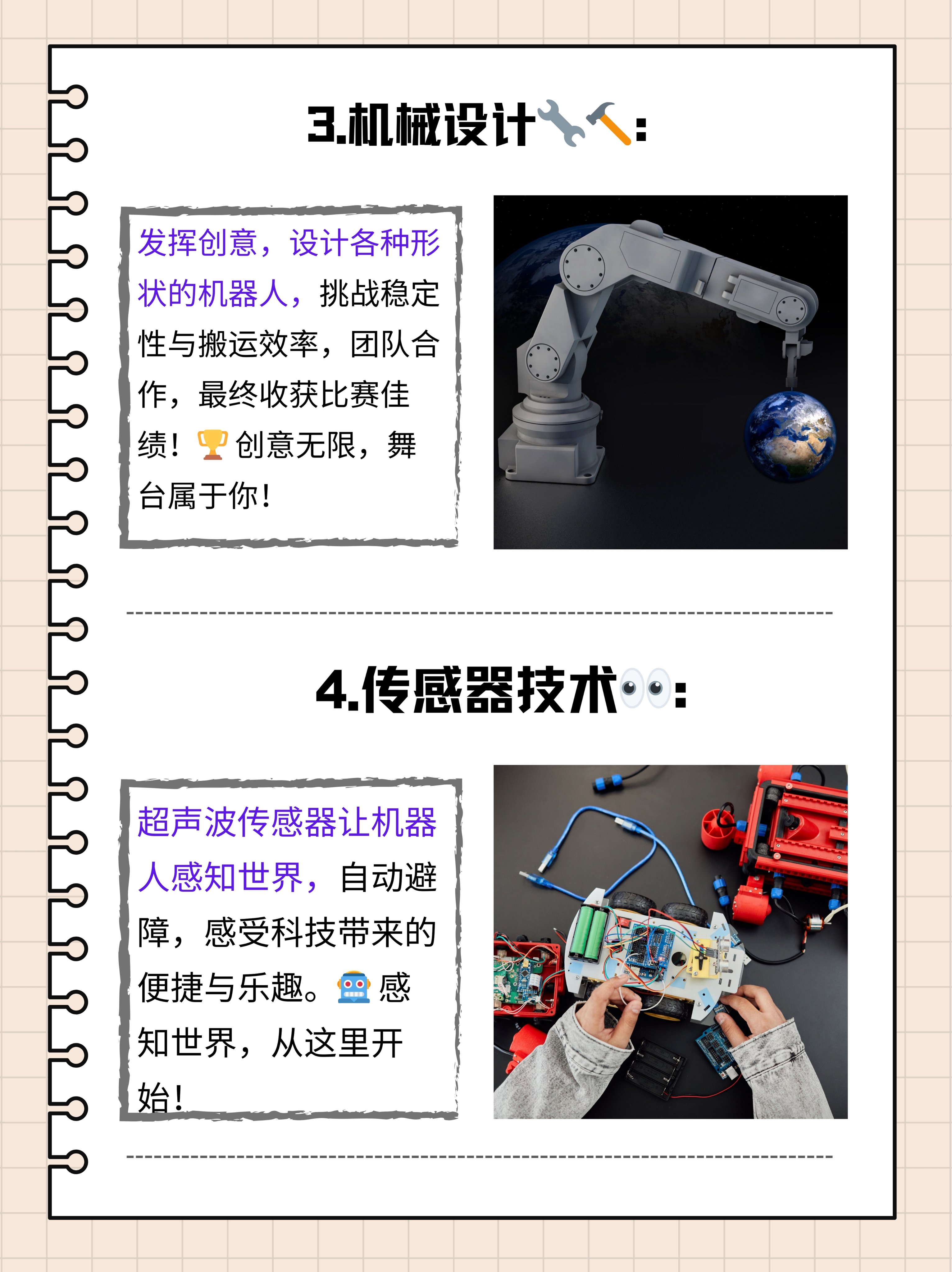 3.机械设计🔧🔨:

发挥创意，设计各种形状的机器人，挑战稳定性与搬运效率，团队合作，最终收获比赛佳绩！🏆创意无限，舞台属于你！

4.传感器技术👀:

超声波传感器让机器人感知世界，自动避障，感受科技带来的便捷与乐趣。🤖感知世界，从这里开始！