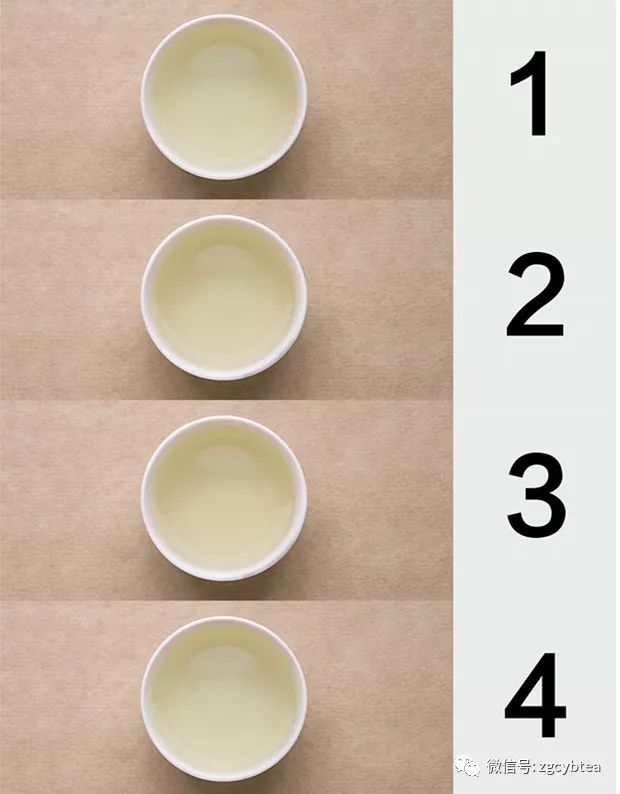 1

2

3

4

微信号: zgcybtea