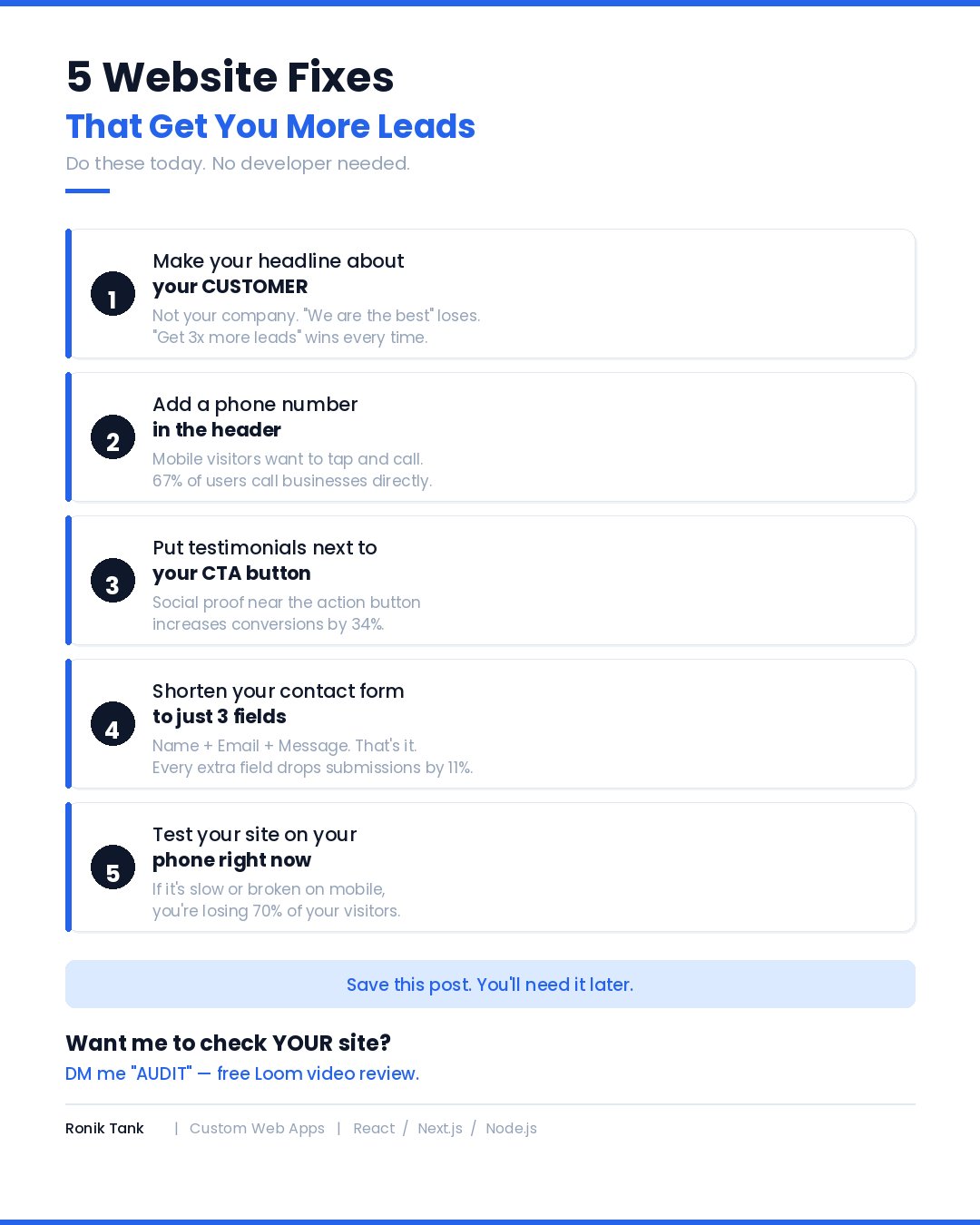 5 Website Fixes
That Get You More Leads

Do these today. No developer needed.

1
Make your headline about
your CUSTOMER
Not your company. "We are the best" loses.
"Get 3x more leads" wins every time.

2
Add a phone number
in the header
Mobile visitors want to tap and call.
67% of users call businesses directly.

3
Put testimonials next to
your CTA button
Social proof near the action button
increases conversions by 34%.

4
Shorten your contact form
to just 3 fields
Name + Email + Message. That's it.
Every extra field drops submissions by 11%.

5
Test your site on your
phone right now
If it's slow or broken on mobile,
you're losing 70% of your visitors.

Save this post. You'll need it later.

Want me to check YOUR site?
DM me "AUDIT" — free Loom video review.

Ronik Tank | Custom Web Apps | React / Next.js / Node.js