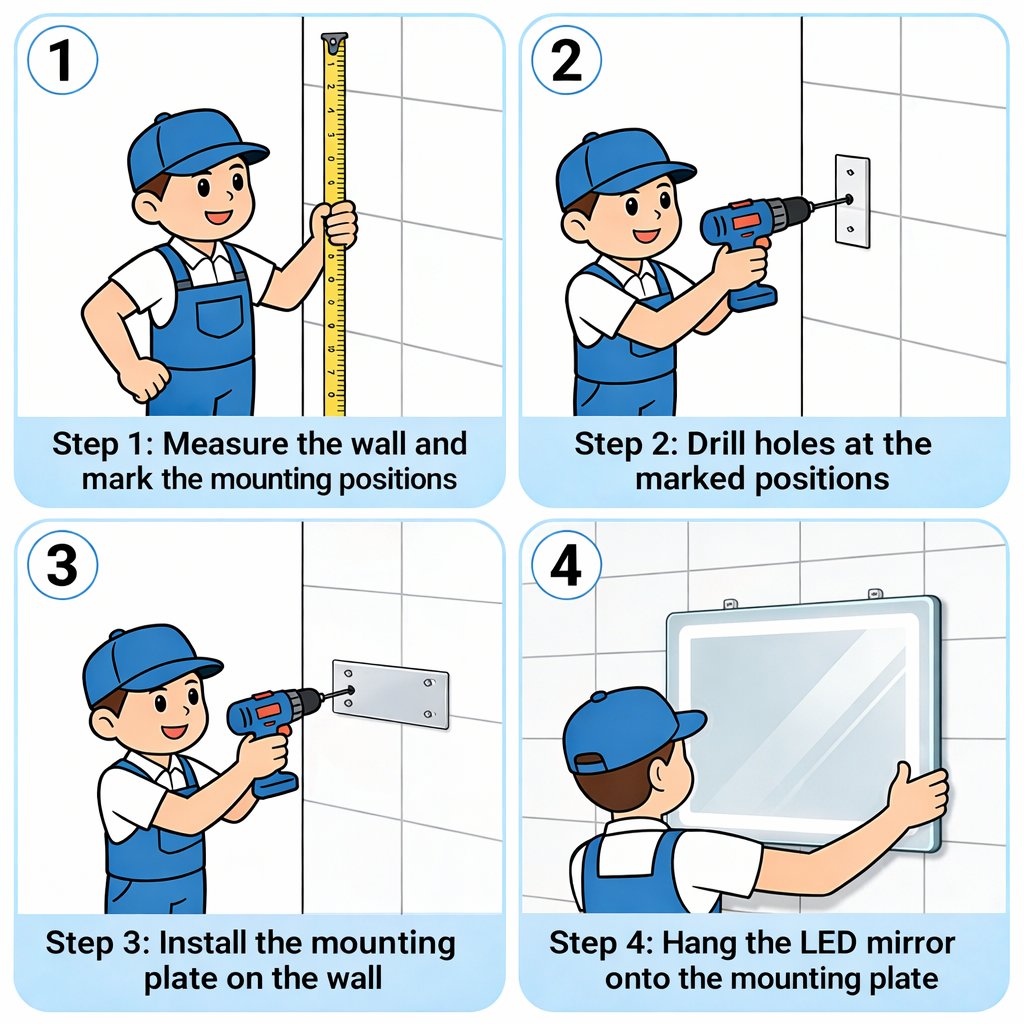 1

Step 1: Measure the wall and mark the mounting positions

2

Step 2: Drill holes at the marked positions

3

Step 3: Install the mounting plate on the wall

4

Step 4: Hang the LED mirror onto the mounting plate