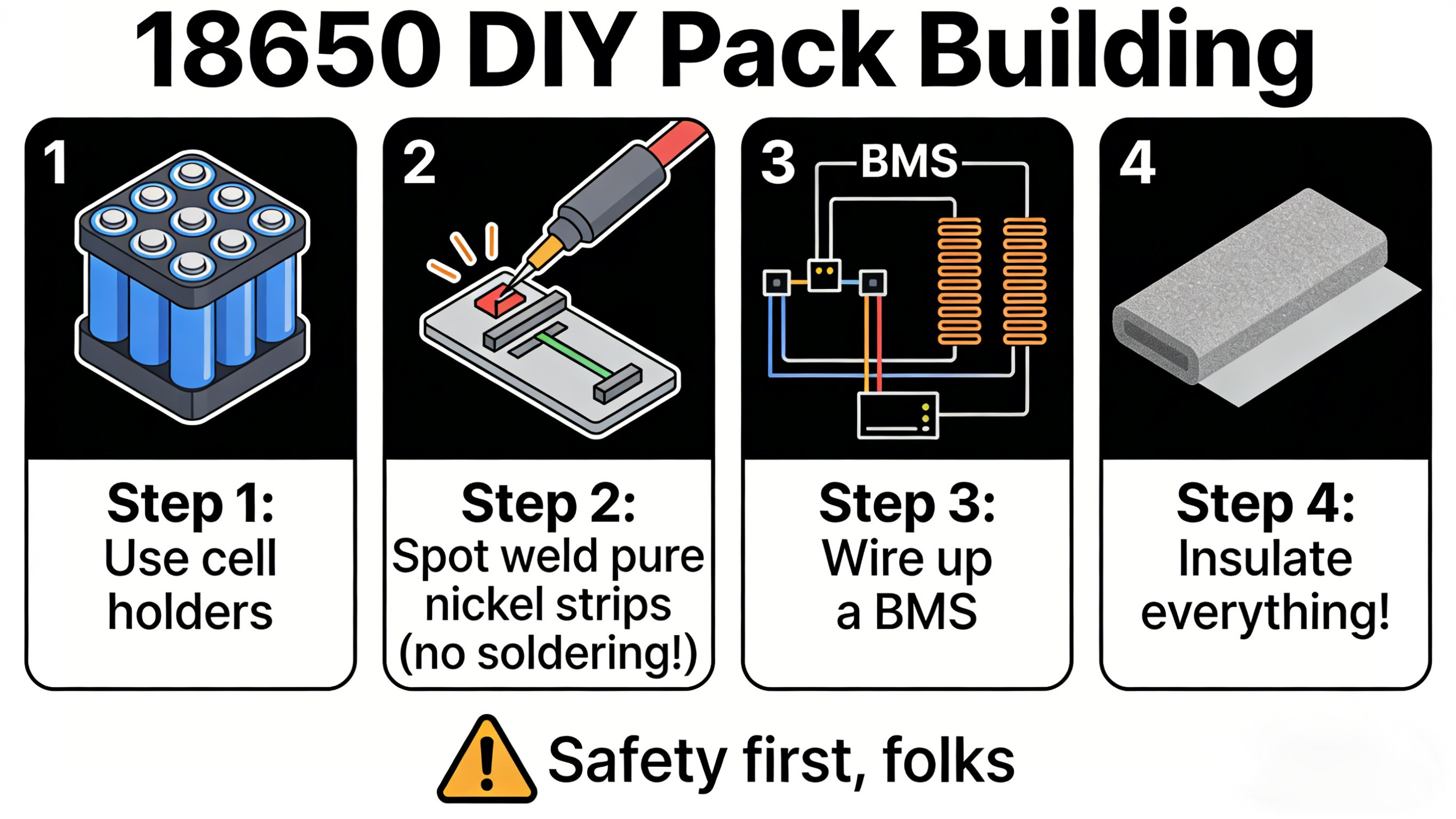 18650 DIY Pack Building

1

Step 1: Use cell holders

2

Step 2: Spot weld pure nickel strips (no soldering!)

3 BMS

Step 3: Wire up a BMS

4

Step 4: Insulate everything!

Safety first, folks