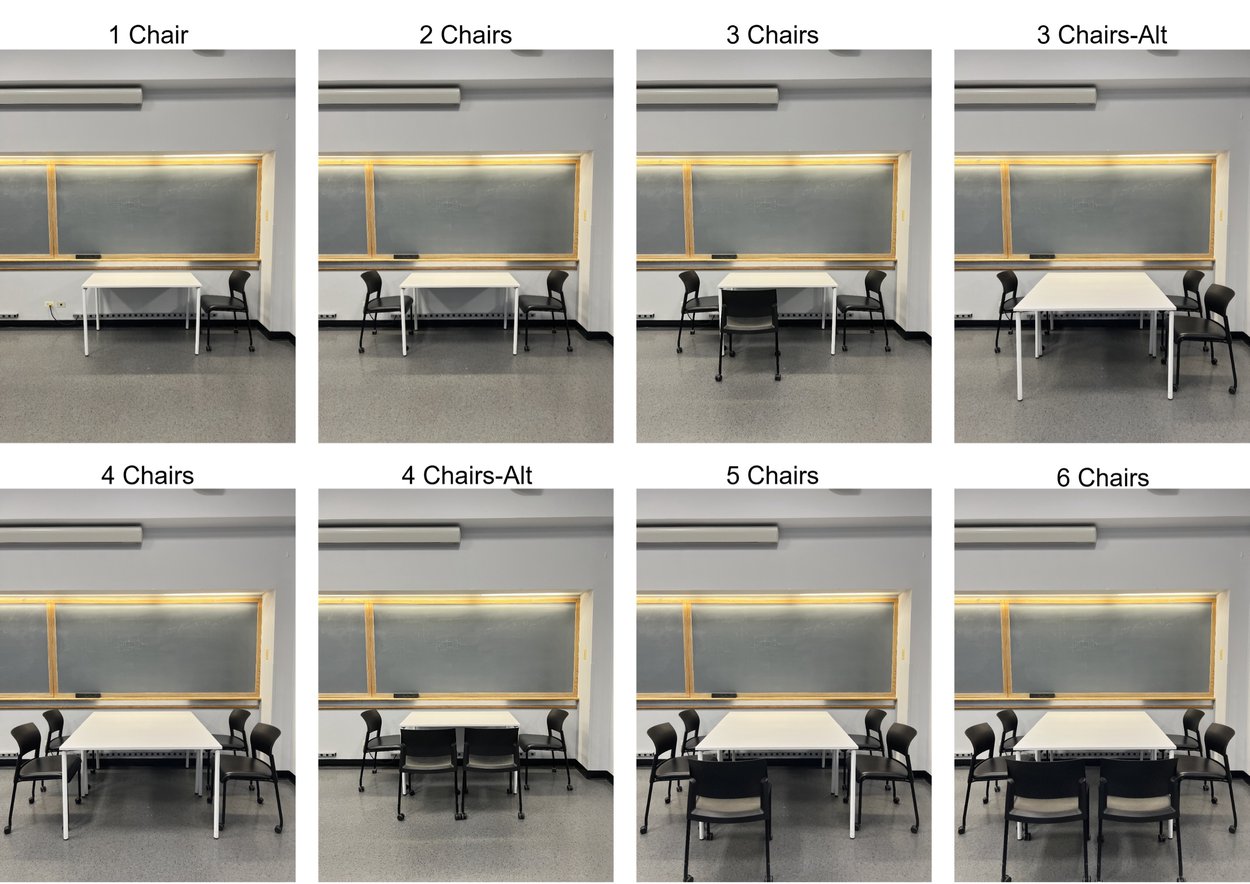 1 Chair

2 Chairs

3 Chairs

3 Chairs-Alt

4 Chairs

4 Chairs-Alt

5 Chairs

6 Chairs