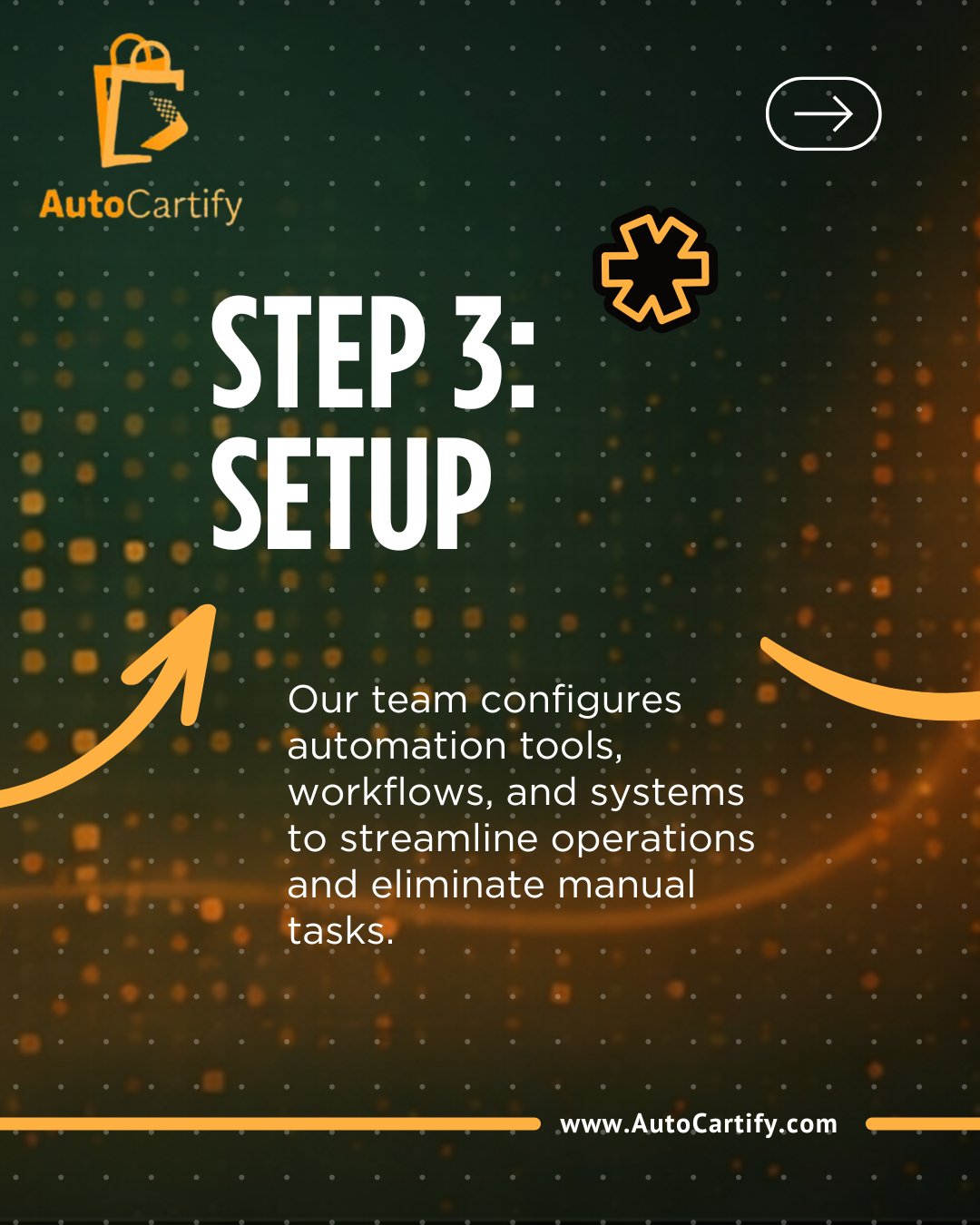 AutoCartify

STEP 3: SETUP

Our team configures automation tools, workflows, and systems to streamline operations and eliminate manual tasks.

www.AutoCartify.com