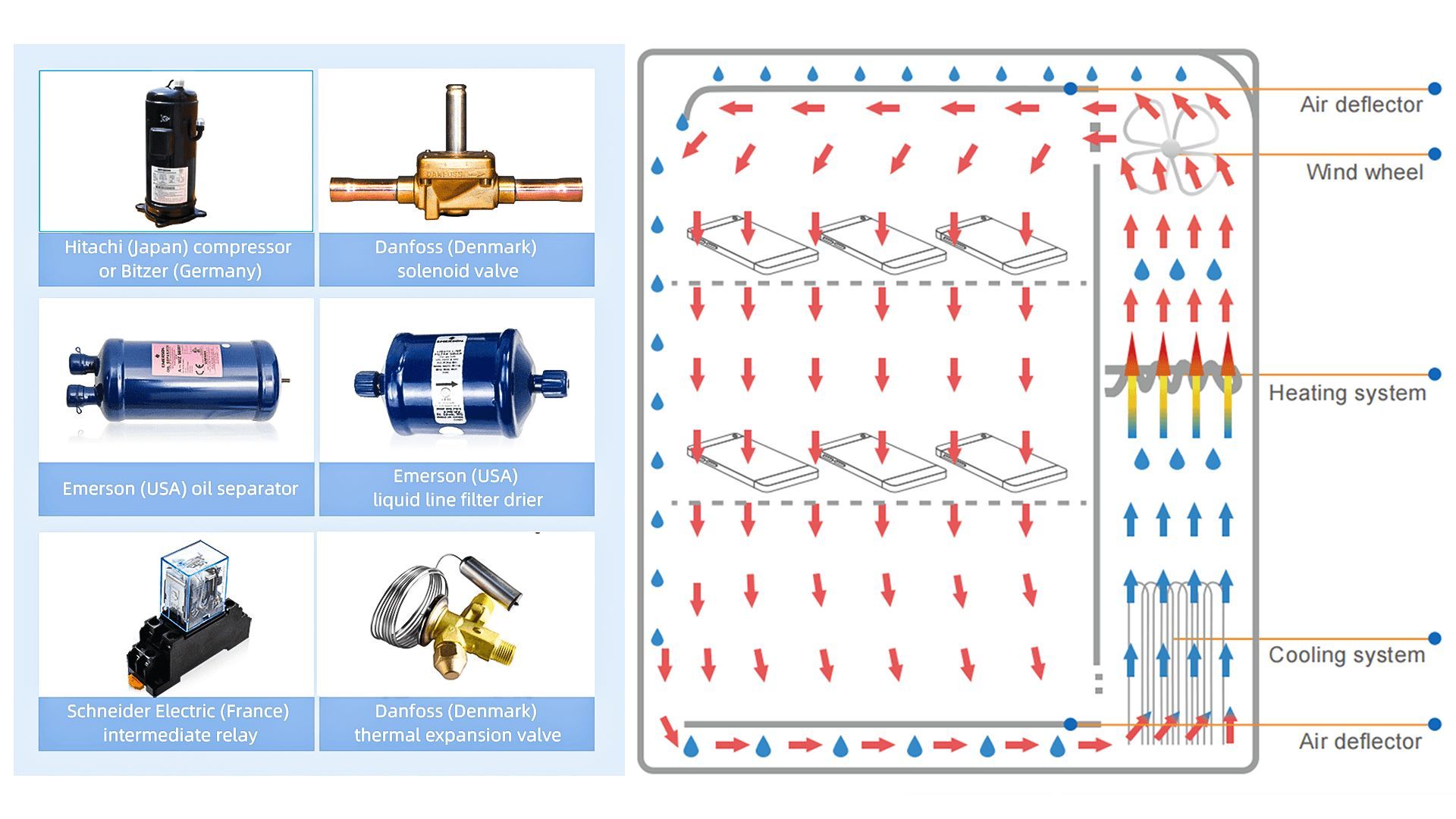 Hitachi (Japan) compressor or Bitzer (Germany)

Danfoss (Denmark) solenoid valve

Emerson (USA) oil separator

Emerson (USA) liquid line filter drier

Schneider Electric (France) intermediate relay

Danfoss (Denmark) thermal expansion valve

Air deflector

Wind wheel

Heating system

Cooling system

Air deflector