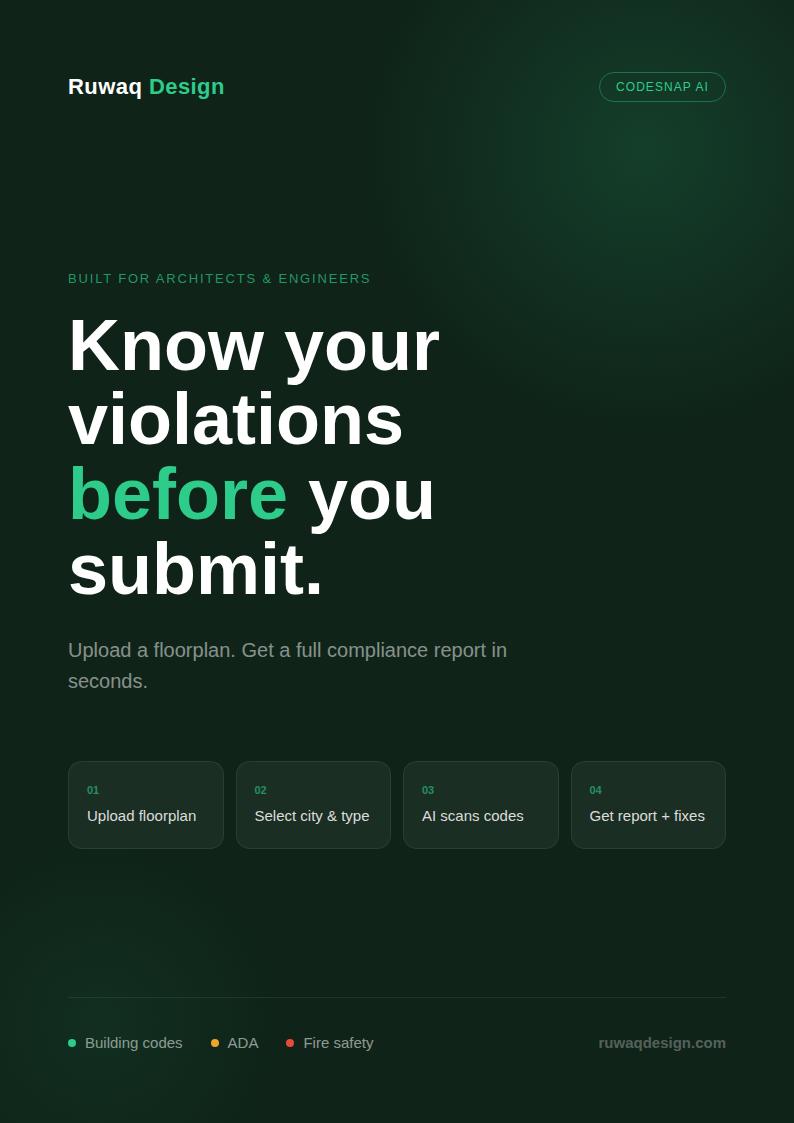 Ruwaq Design

CODESNAP AI

BUILT FOR ARCHITECTS & ENGINEERS

Know your violations before you submit.

Upload a floorplan. Get a full compliance report in seconds.

01
Upload floorplan

02
Select city & type

03
AI scans codes

04
Get report + fixes

Building codes ADA Fire safety

ruwaqdesign.com