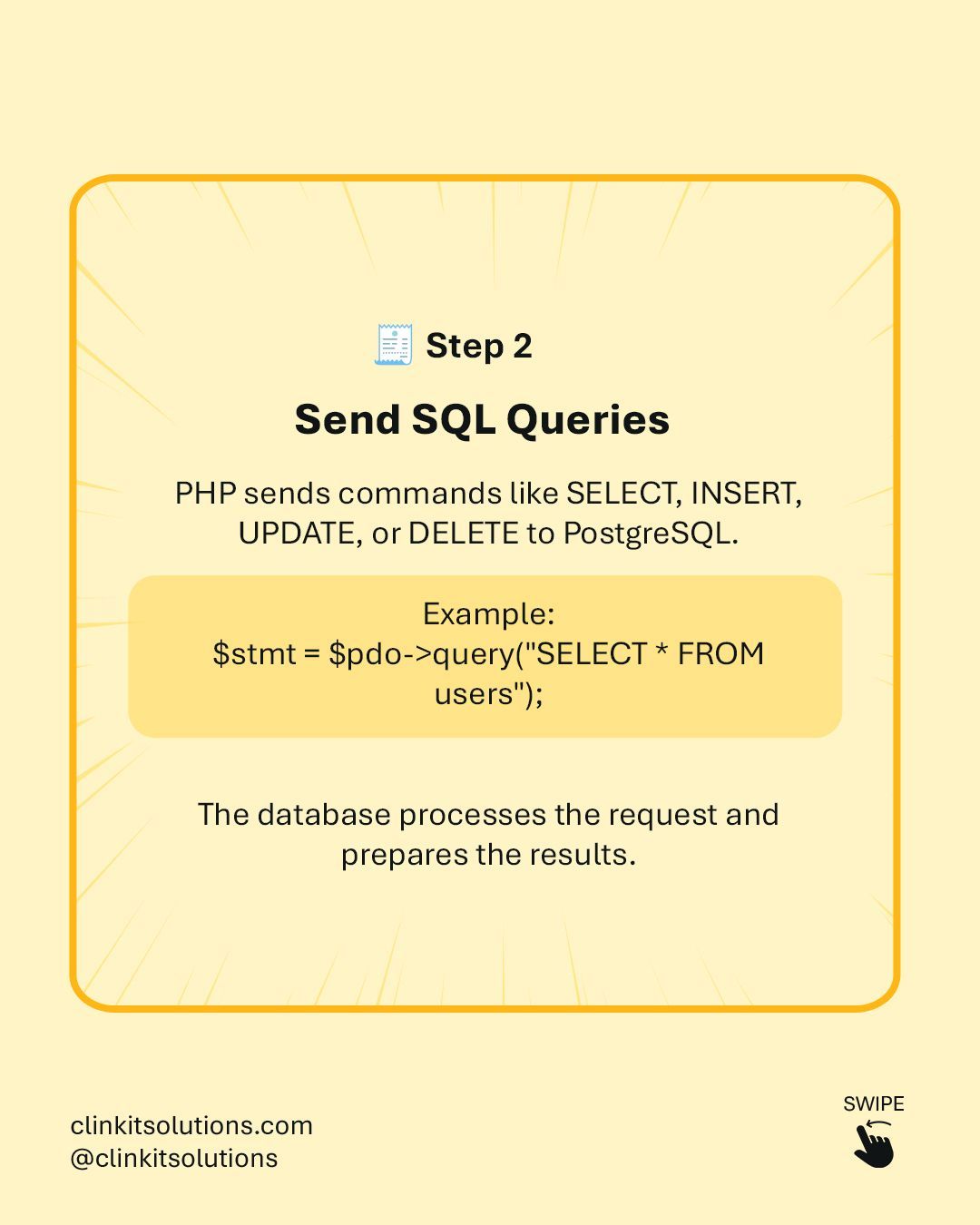 Step 2

Send SQL Queries

PHP sends commands like SELECT, INSERT, UPDATE, or DELETE to PostgreSQL.

Example:
$stmt = $pdo->query("SELECT * FROM users");

The database processes the request and prepares the results.

clinkitsolutions.com
@clinkitsolutions

SWIPE