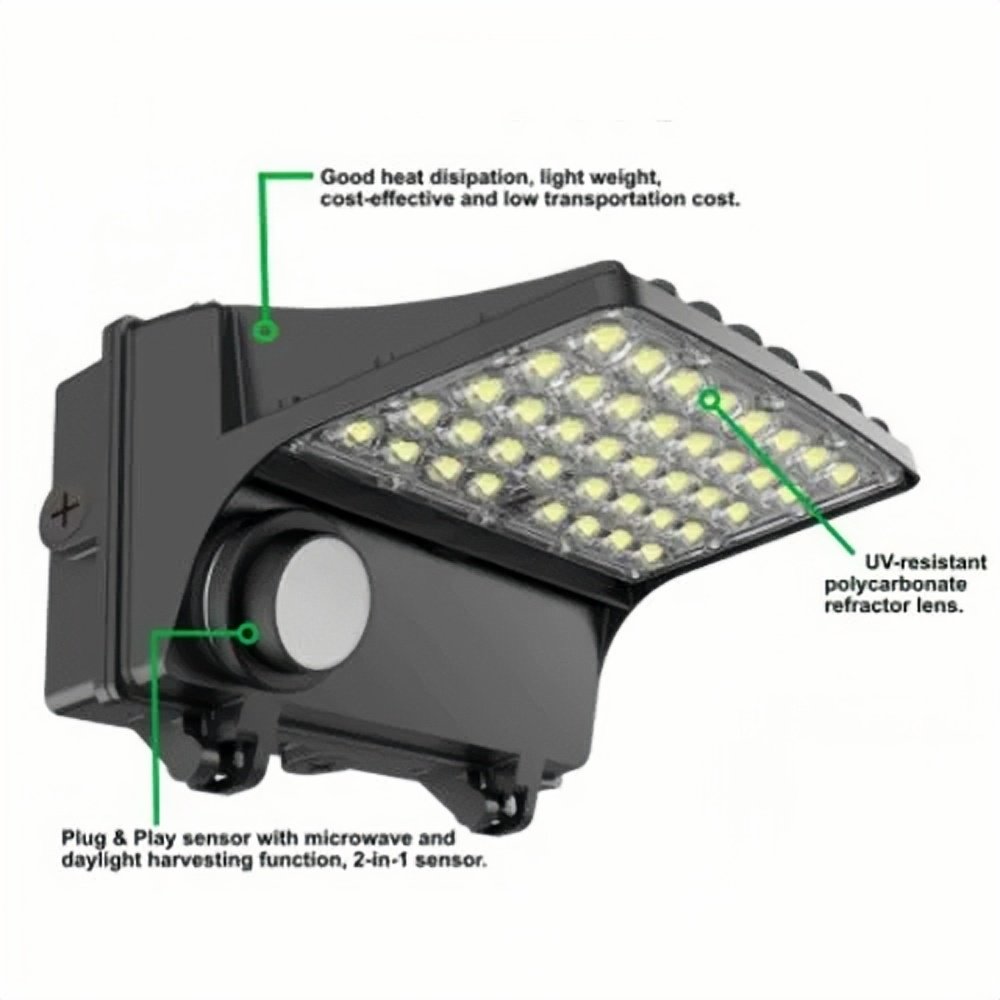 Good heat disipation, light weight, cost-effective and low transportation cost.

UV-resistant polycarbonate refractor lens.

Plug & Play sensor with microwave and daylight harvesting function, 2-in-1 sensor.