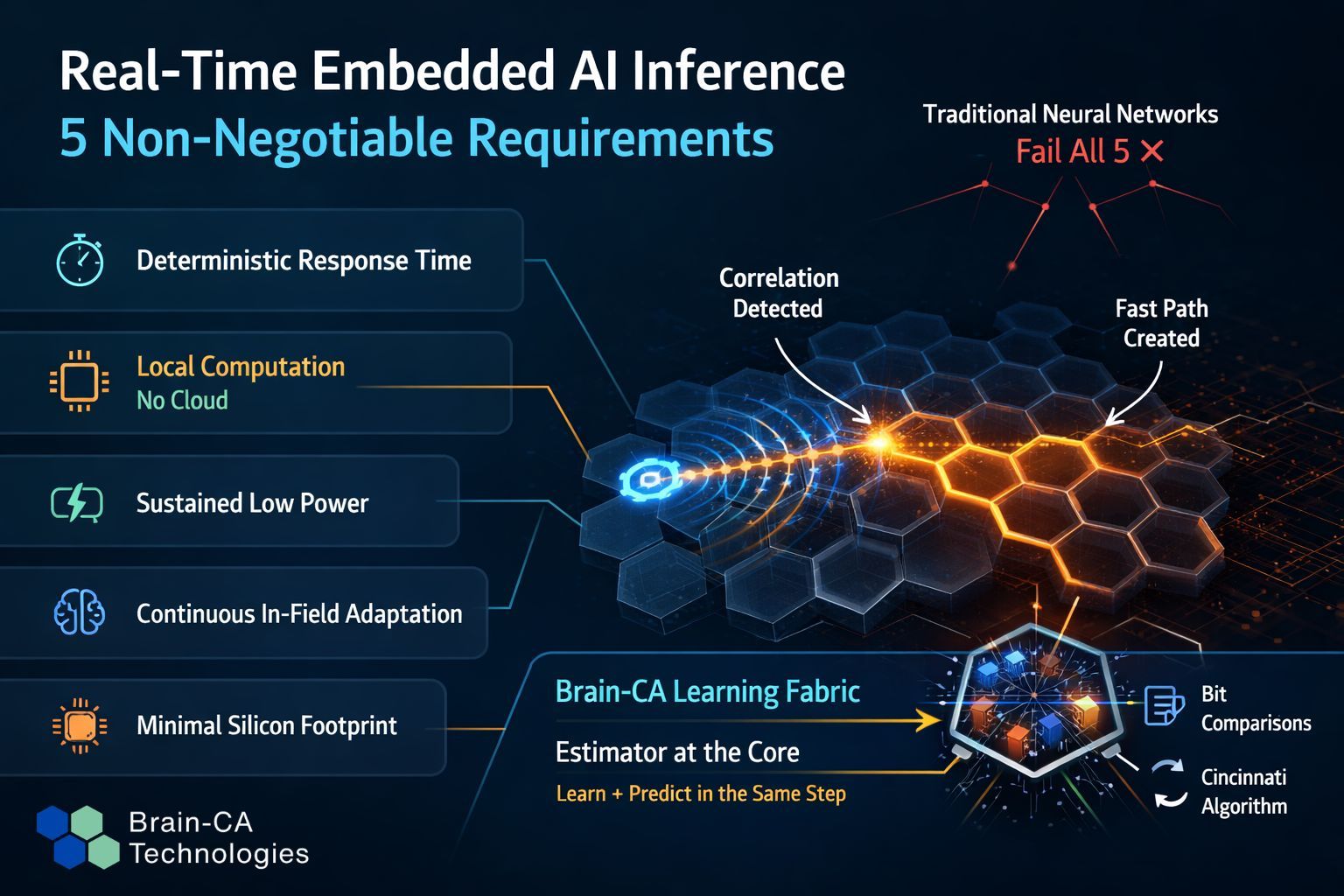 Real-Time Embedded AI Inference
5 Non-Negotiable Requirements

Traditional Neural Networks
Fail All 5 ✕

Deterministic Response Time

Local Computation
No Cloud

Sustained Low Power

Continuous In-Field Adaptation

Minimal Silicon Footprint

Correlation Detected

Fast Path Created

Brain-CA Learning Fabric

Estimator at the Core

Learn + Predict in the Same Step

Bit Comparisons

Cincinnati Algorithm

Brain-CA Technologies