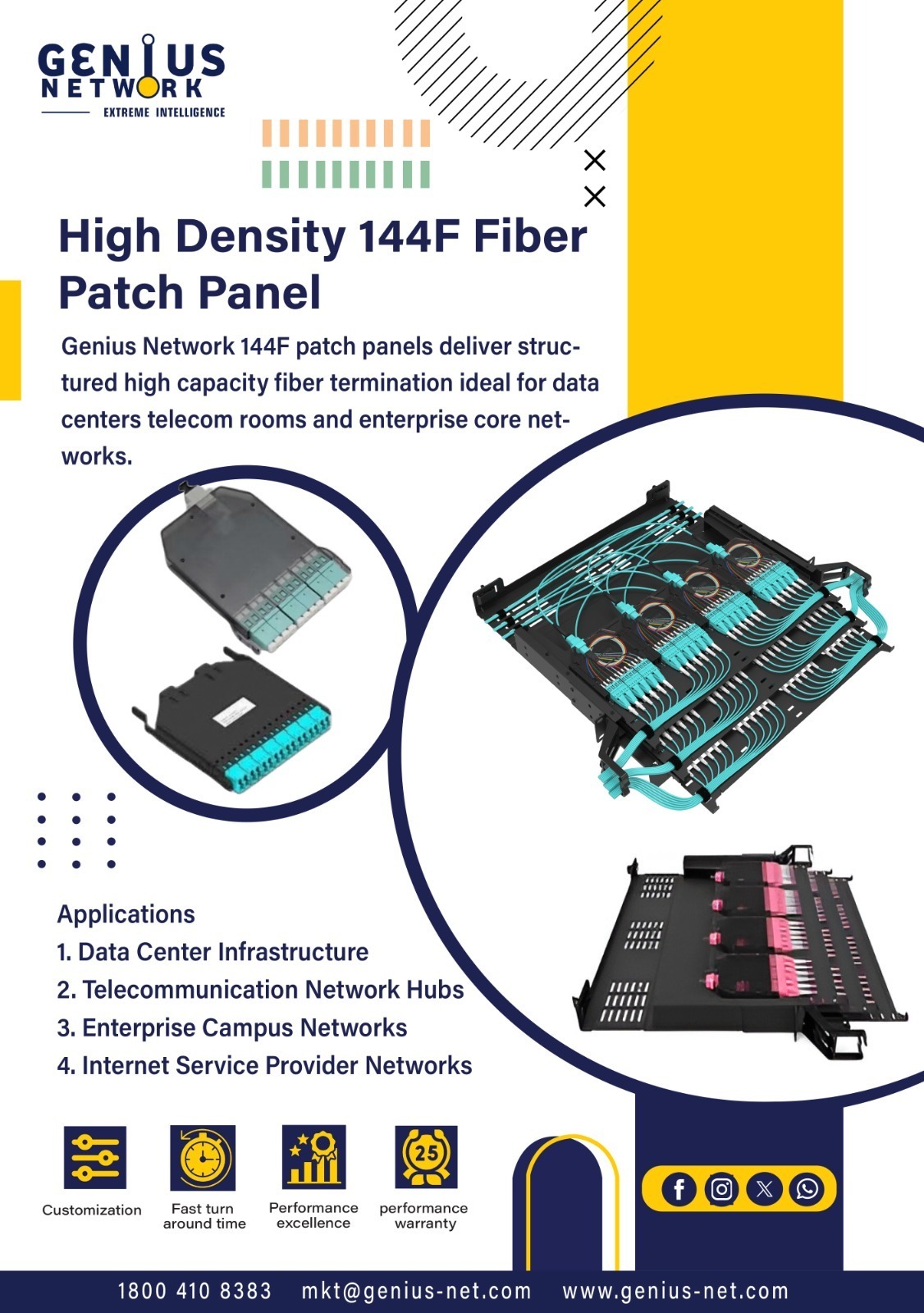 GENIUS NETWORK
EXTREME INTELLIGENCE

High Density 144F Fiber Patch Panel

Genius Network 144F patch panels deliver structured high capacity fiber termination ideal for data centers telecom rooms and enterprise core networks.

Applications
1. Data Center Infrastructure
2. Telecommunication Network Hubs
3. Enterprise Campus Networks
4. Internet Service Provider Networks

Customization
Fast turn around time
Performance excellence
25
performance warranty

1800 410 8383 mkt@genius-net.com www.genius-net.com