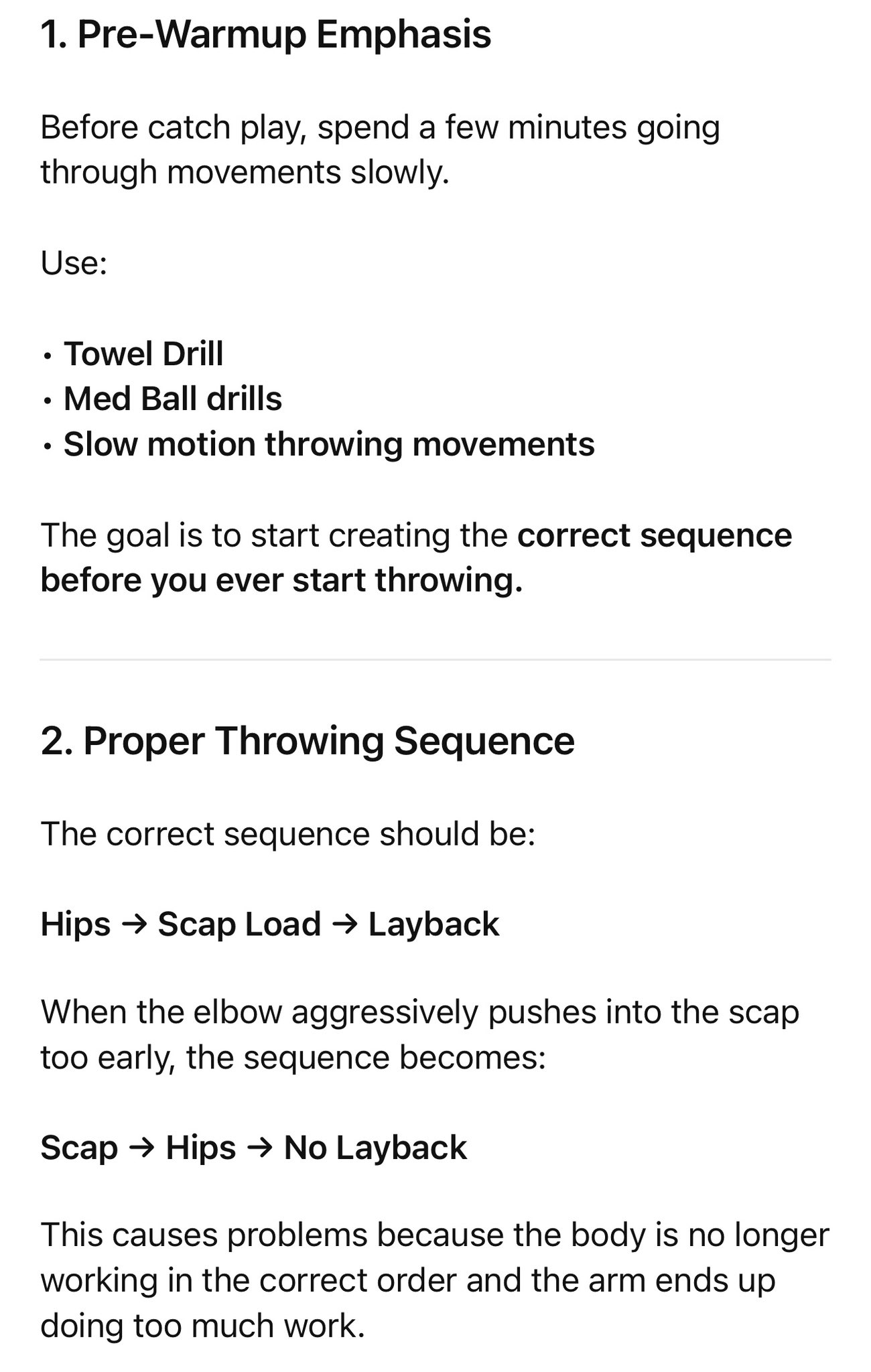 1. Pre-Warmup Emphasis

Before catch play, spend a few minutes going through movements slowly.

Use:

• Towel Drill
• Med Ball drills
• Slow motion throwing movements

The goal is to start creating the correct sequence before you ever start throwing.

2. Proper Throwing Sequence

The correct sequence should be:

Hips → Scap Load → Layback

When the elbow aggressively pushes into the scap too early, the sequence becomes:

Scap → Hips → No Layback

This causes problems because the body is no longer working in the correct order and the arm ends up doing too much work.