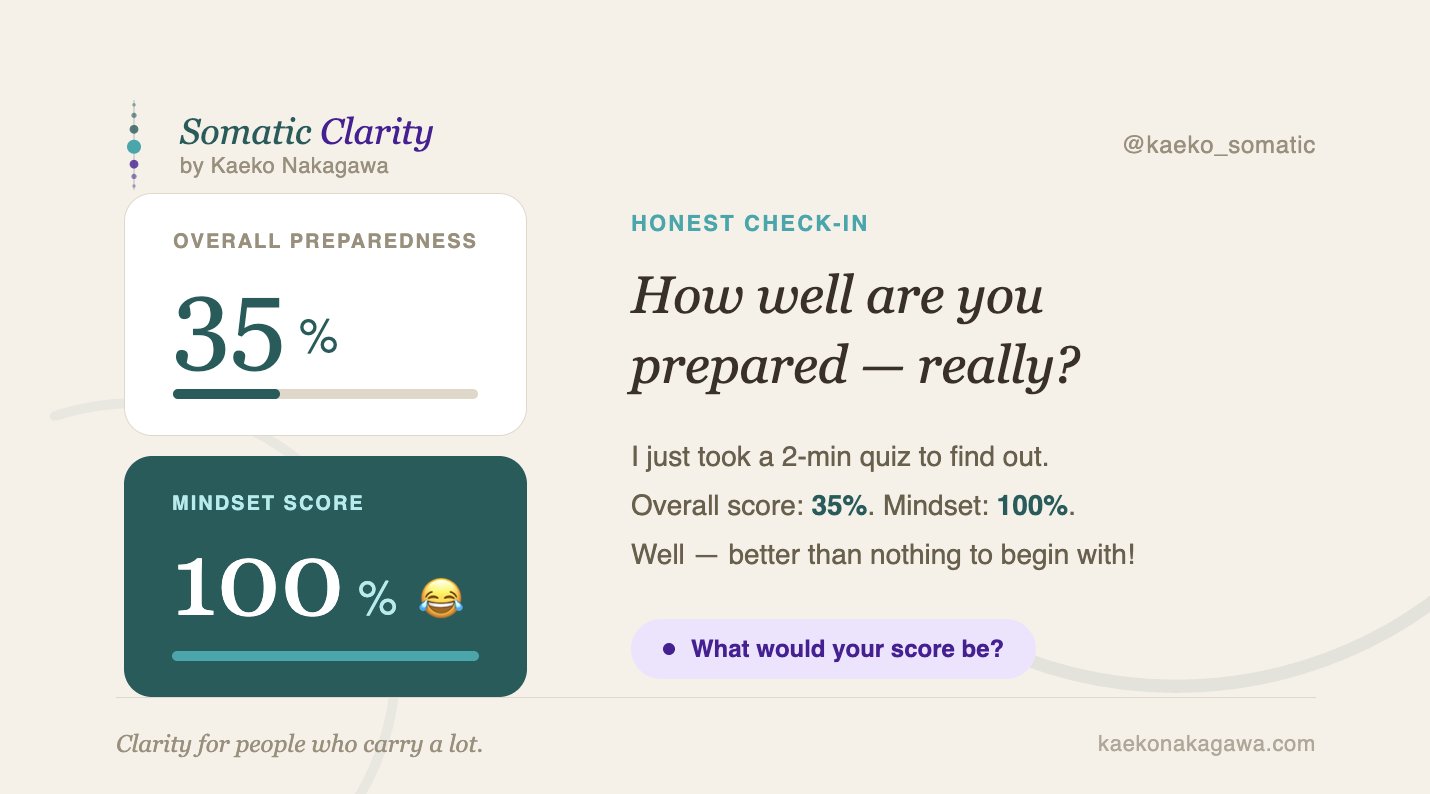 Somatic Clarity
by Kaeko Nakagawa

@kaeko_somatic

OVERALL PREPAREDNESS

35 %

MINDSET SCORE

100 % 😂

HONEST CHECK-IN

How well are you prepared — really?

I just took a 2-min quiz to find out.

Overall score: 35%. Mindset: 100%.

Well — better than nothing to begin with!

• What would your score be?

Clarity for people who carry a lot.

kaekonakagawa.com