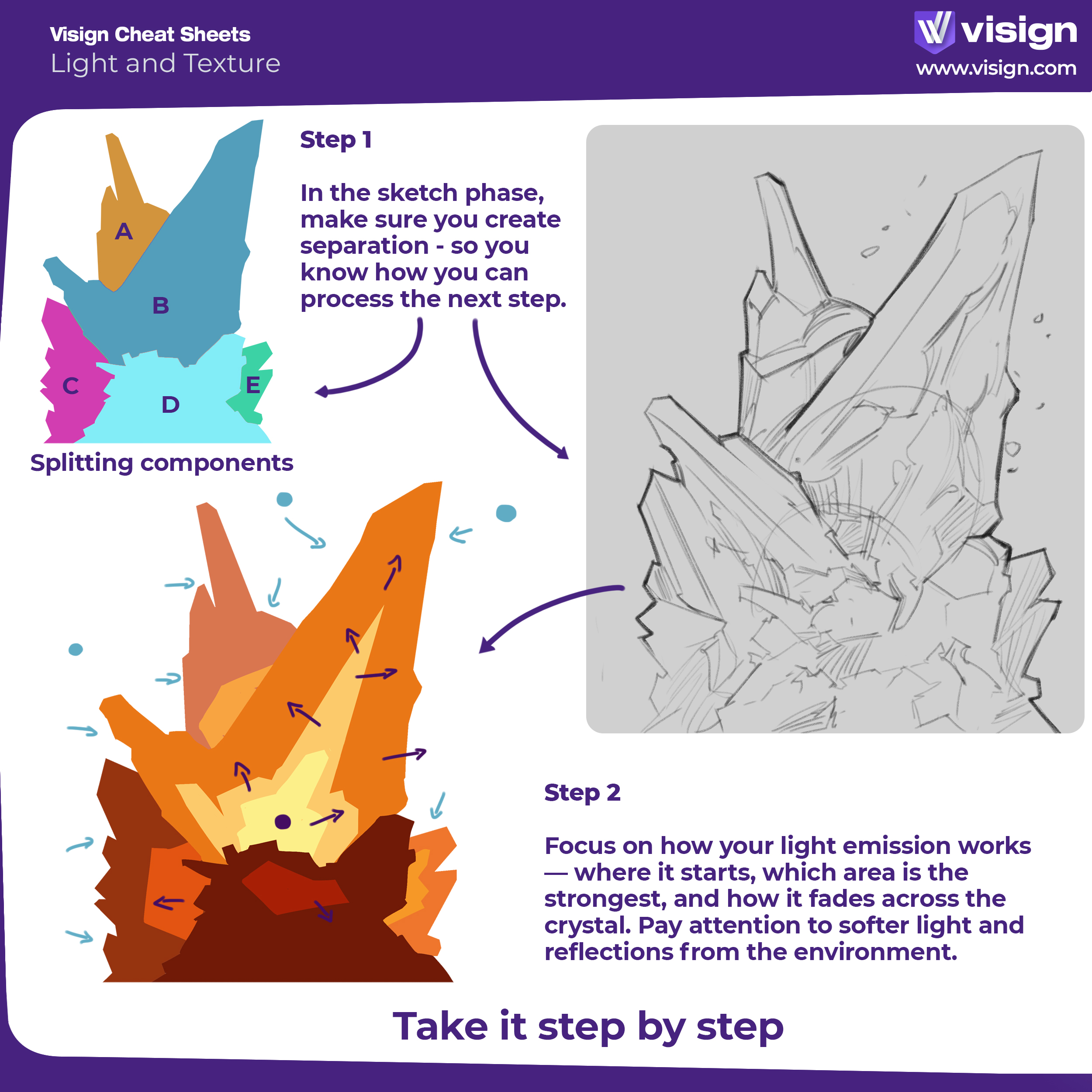 Visign Cheat Sheets
Light and Texture

visign
www.visign.com

A
B
C
D
E

Splitting components

Step 1

In the sketch phase, make sure you create separation - so you know how you can process the next step.

Step 2

Focus on how your light emission works — where it starts, which area is the strongest, and how it fades across the crystal. Pay attention to softer light and reflections from the environment.

Take it step by step