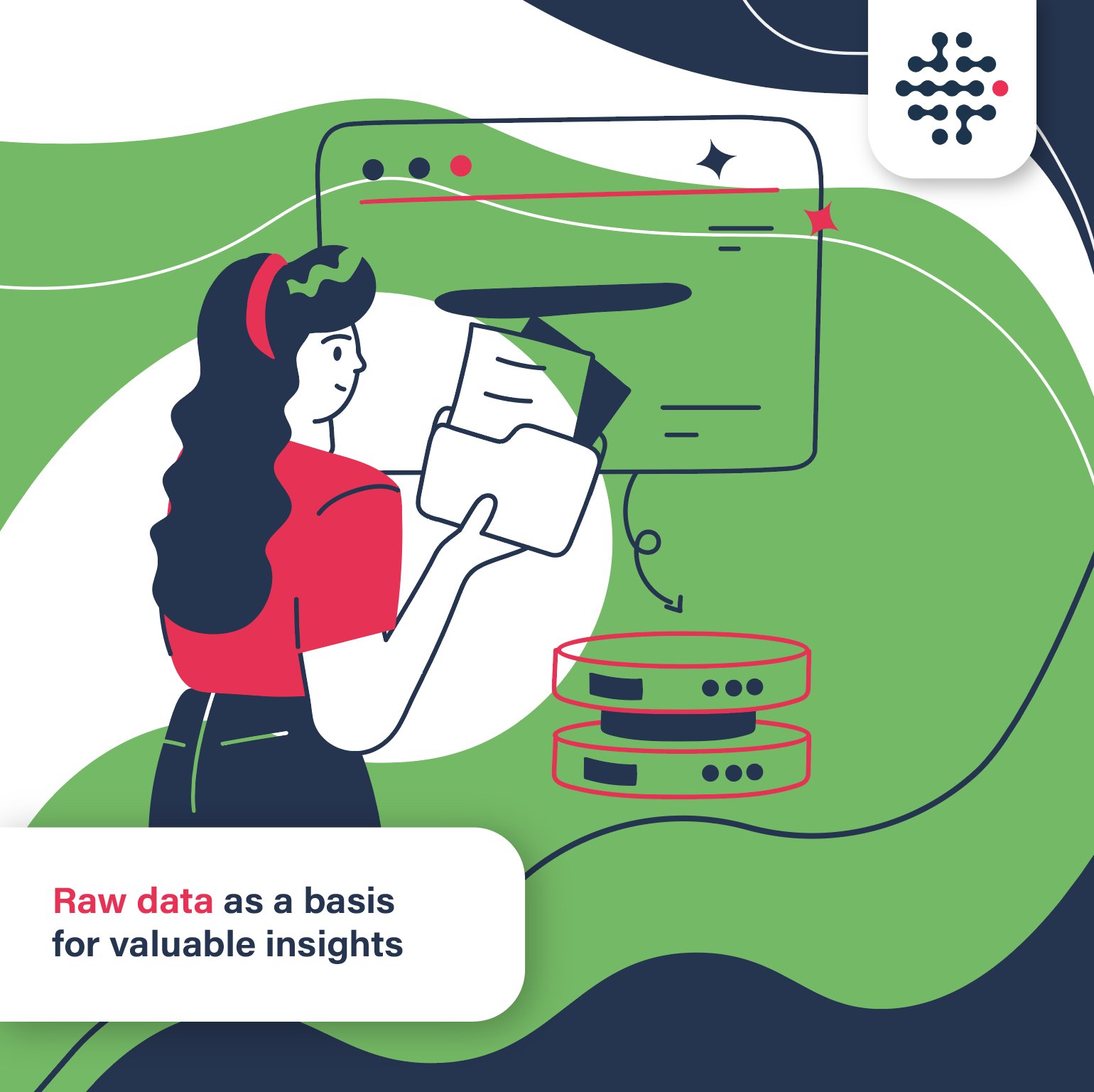 Raw data as a basis for valuable insights