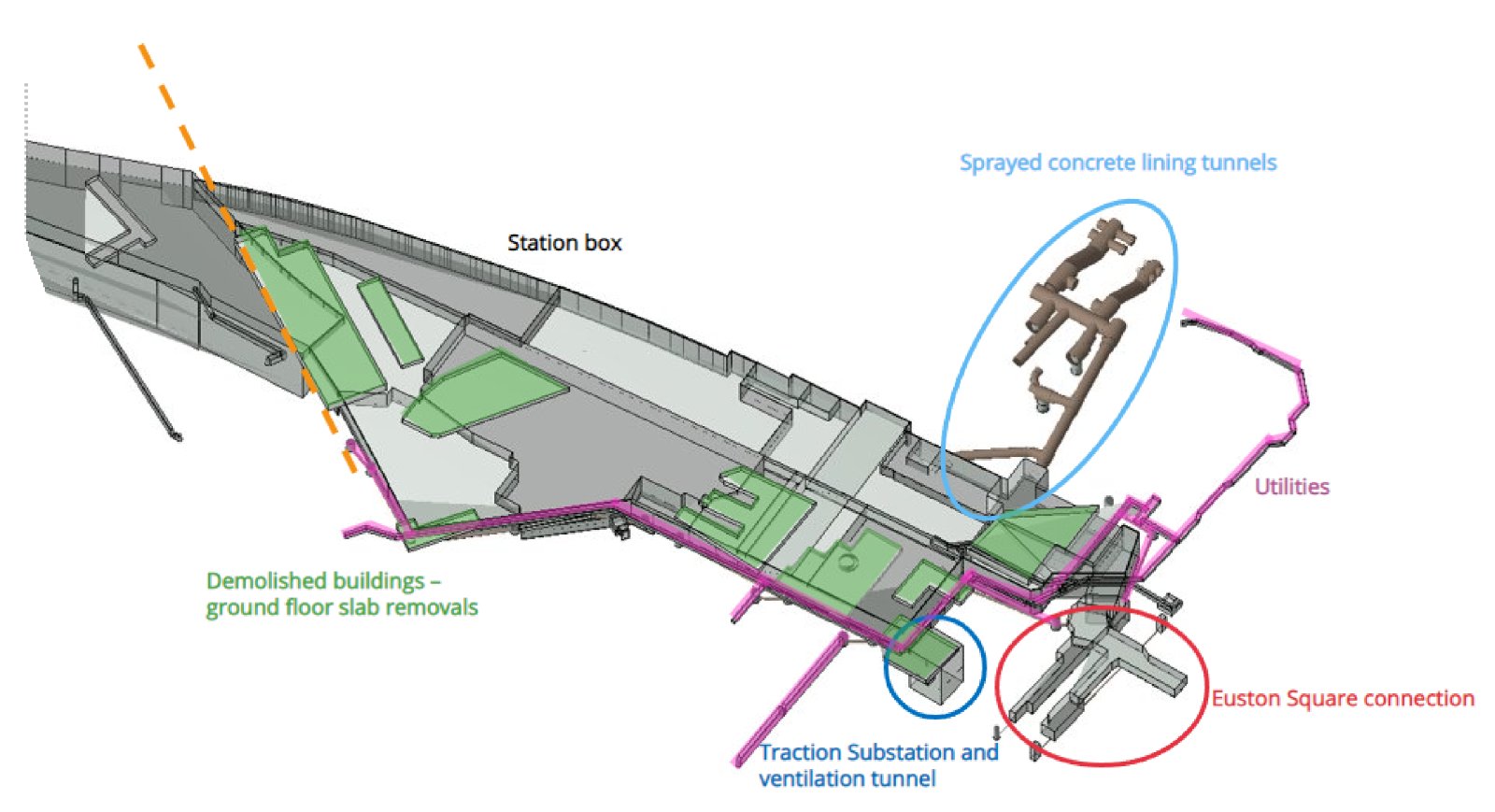 Sprayed concrete lining tunnels

Station box

Utilities

Demolished buildings – ground floor slab removals

Euston Square connection

Traction Substation and ventilation tunnel