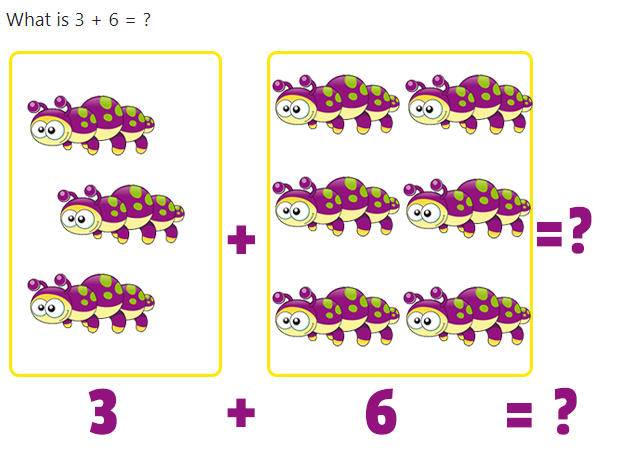 What is 3 + 6 = ?

+ =?

3 + 6 = ?