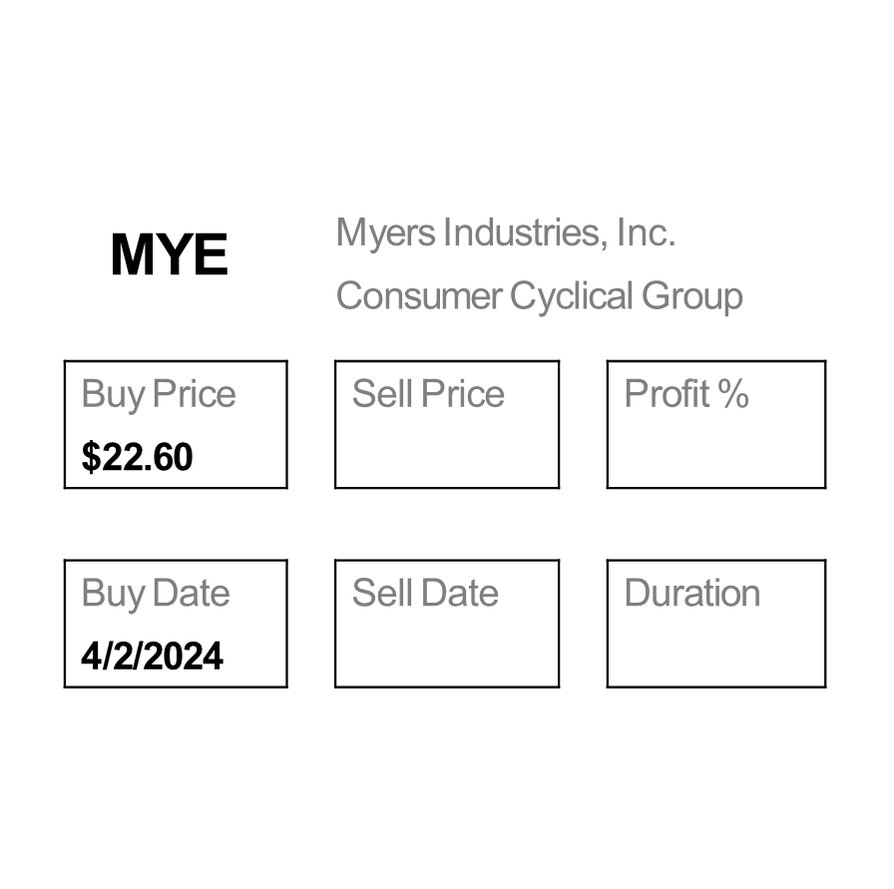 MYE

Myers Industries, Inc.

Consumer Cyclical Group

Buy Price
$22.60

Sell Price

Profit %

Buy Date
4/2/2024

Sell Date

Duration