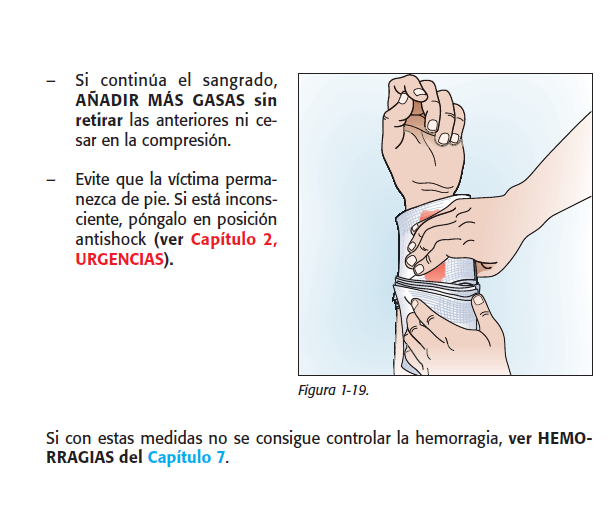 – Si continúa el sangrado, AÑADIR MÁS GASAS sin retirar las anteriores ni cesar en la compresión.

– Evite que la víctima permanezca de pie. Si está inconsciente, póngalo en posición antishock (ver Capítulo 2, URGENCIAS).

Figura 1-19.

Si con estas medidas no se consigue controlar la hemorragia, ver HEMORRAGIAS del Capítulo 7.