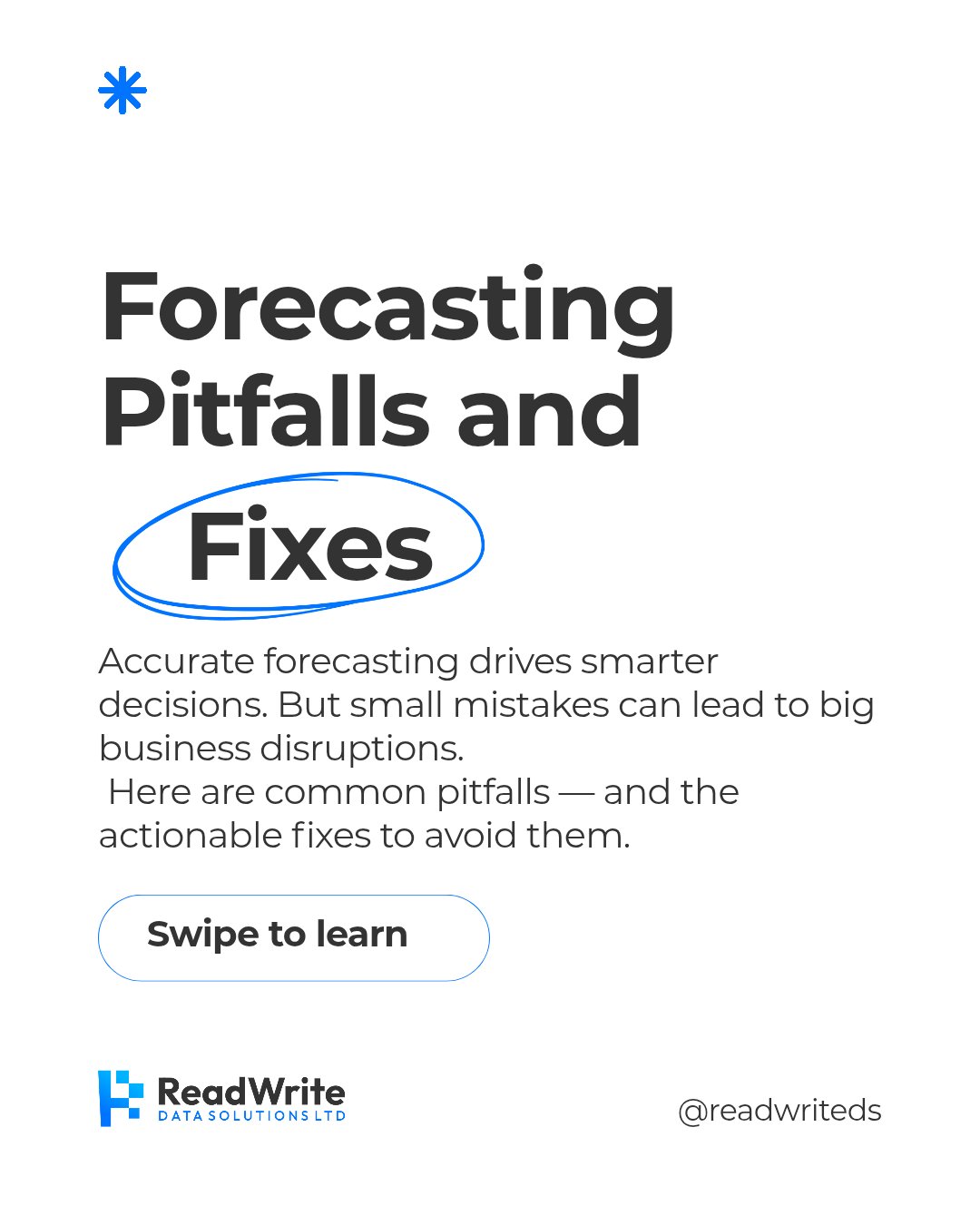 Forecasting Pitfalls and Fixes

Accurate forecasting drives smarter decisions. But small mistakes can lead to big business disruptions.

Here are common pitfalls — and the actionable fixes to avoid them.

Swipe to learn

ReadWrite
DATA SOLUTIONS LTD

@readwriteds