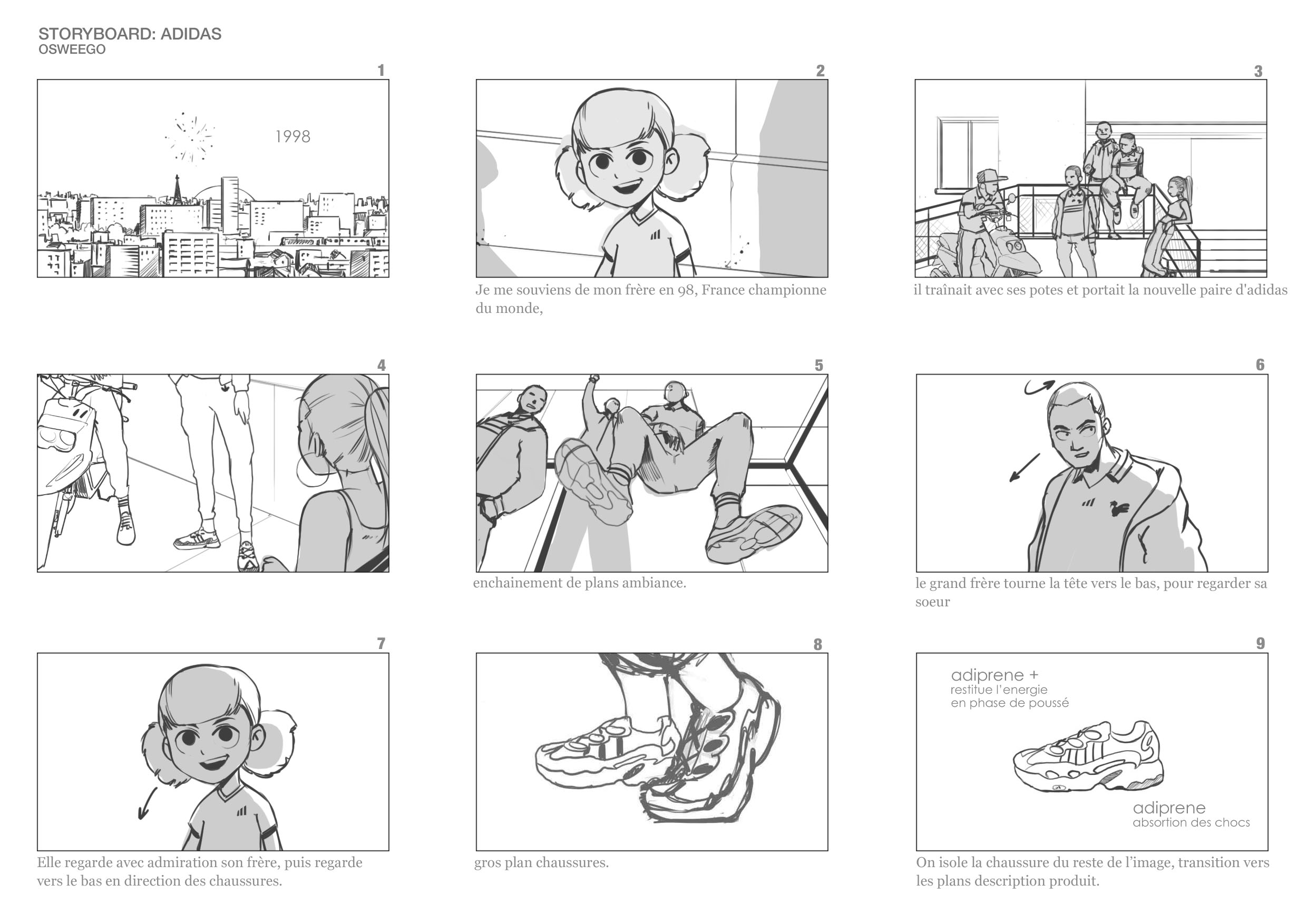 STORYBOARD: ADIDAS
OSWEEGO

1

1998

2

Je me souviens de mon frère en 98, France championne du monde,

3

il traînait avec ses potes et portait la nouvelle paire d'adidas

4

5

enchainement de plans ambiance.

6

le grand frère tourne la tête vers le bas, pour regarder sa soeur

7

Elle regarde avec admiration son frère, puis regarde vers le bas en direction des chaussures.

8

gros plan chaussures.

9

adiprene +
restitue l'energie
en phase de poussé

adiprene
absortion des chocs

On isole la chaussure du reste de l'image, transition vers les plans description produit.