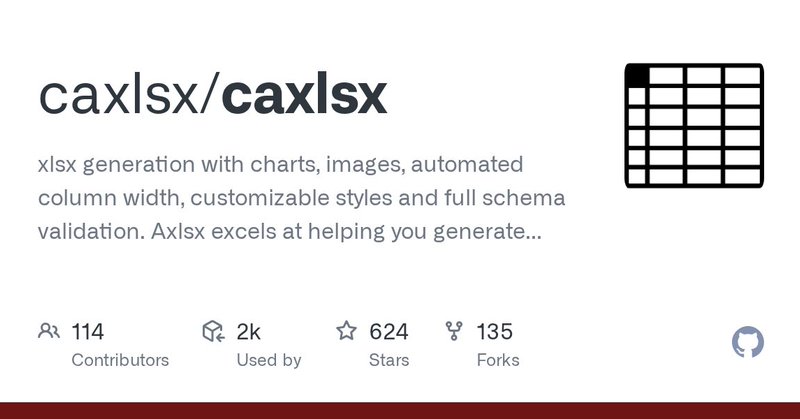 caxlsx/caxlsx

xlsx generation with charts, images, automated column width, customizable styles and full schema validation. Axlsx excels at helping you generate...

114
Contributors

2k
Used by

624
Stars

135
Forks