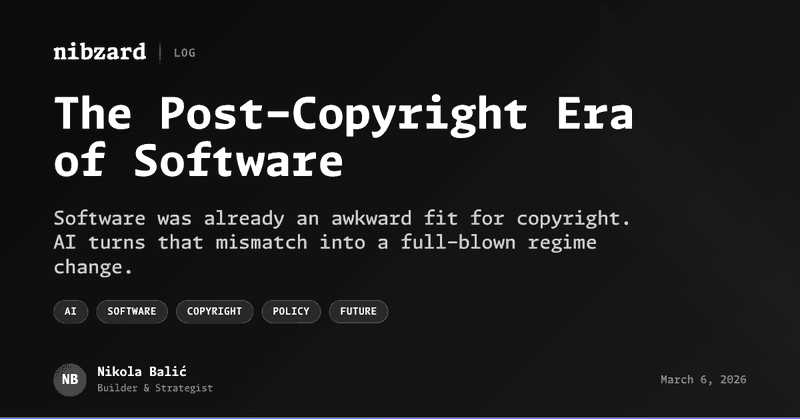 nibzard | LOG

The Post-Copyright Era of Software

Software was already an awkward fit for copyright. AI turns that mismatch into a full-blown regime change.

AI SOFTWARE COPYRIGHT POLICY FUTURE

NB Nikola Balić
Builder & Strategist

March 6, 2026