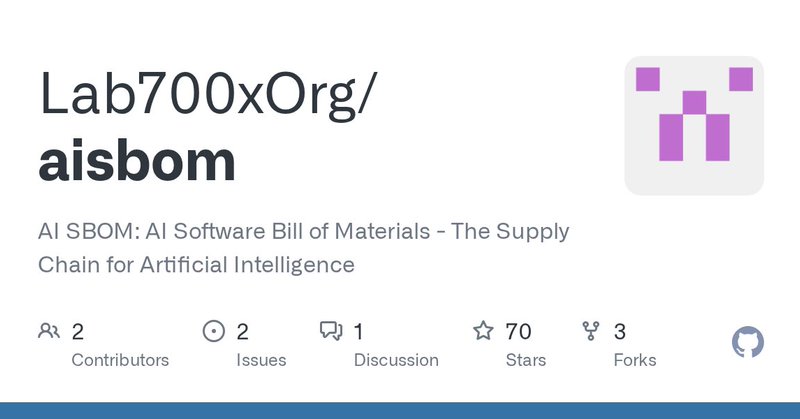 Lab700xOrg/
aisbom

AI SBOM: AI Software Bill of Materials - The Supply Chain for Artificial Intelligence

2
Contributors

2
Issues

1
Discussion

70
Stars

3
Forks