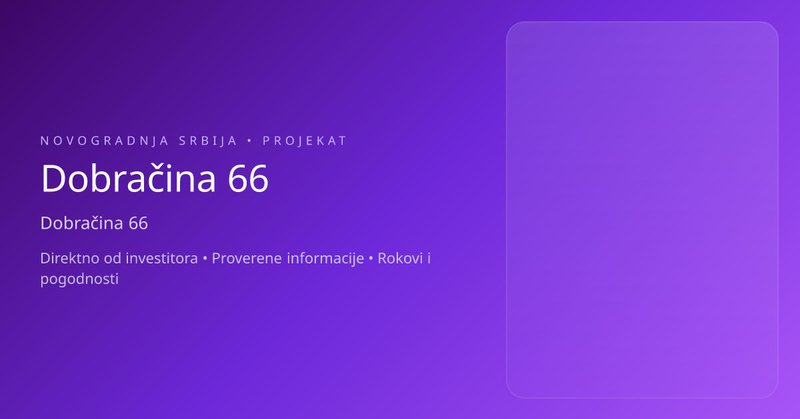 NOVOGRADNJA SRBIJA • PROJEKAT

Dobračina 66

Dobračina 66

Direktno od investitora • Proverene informacije • Rokovi i pogodnosti