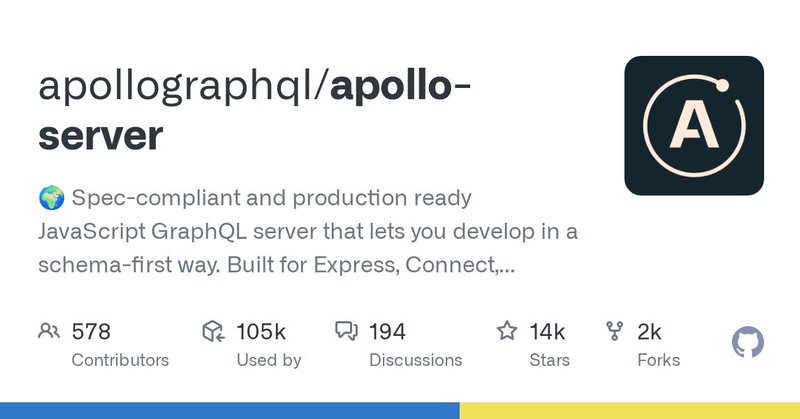 apollographql/apollo-server

🌍 Spec-compliant and production ready JavaScript GraphQL server that lets you develop in a schema-first way. Built for Express, Connect,...

578
Contributors

105k
Used by

194
Discussions

14k
Stars

2k
Forks