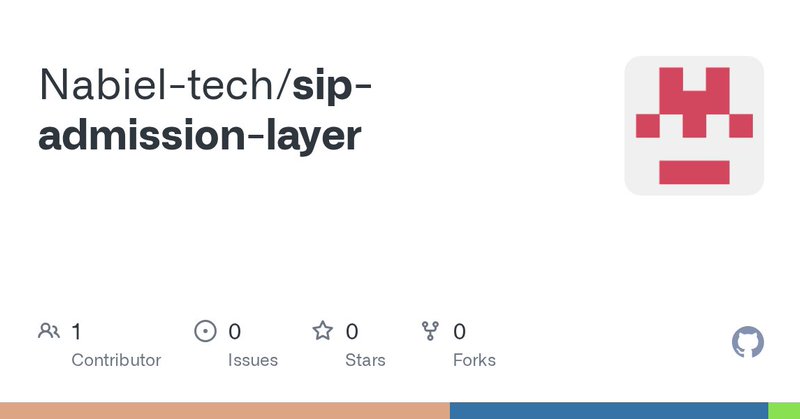 Nabiel-tech/sip-admission-layer

1
Contributor

0
Issues

0
Stars

0
Forks