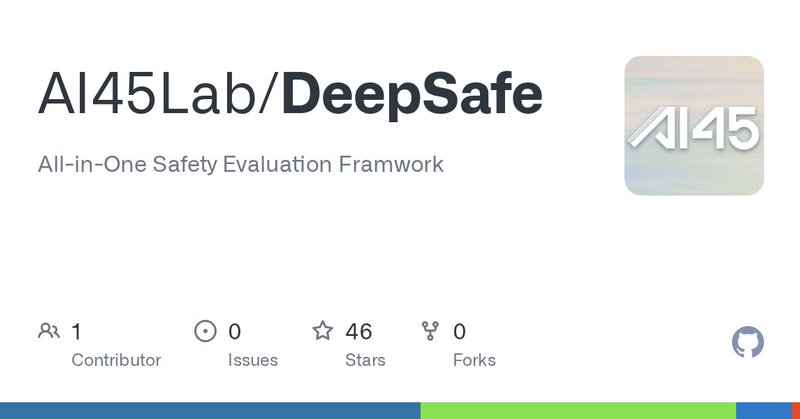 AI45Lab/DeepSafe

All-in-One Safety Evaluation Framwork

AI45

1
Contributor

0
Issues

46
Stars

0
Forks