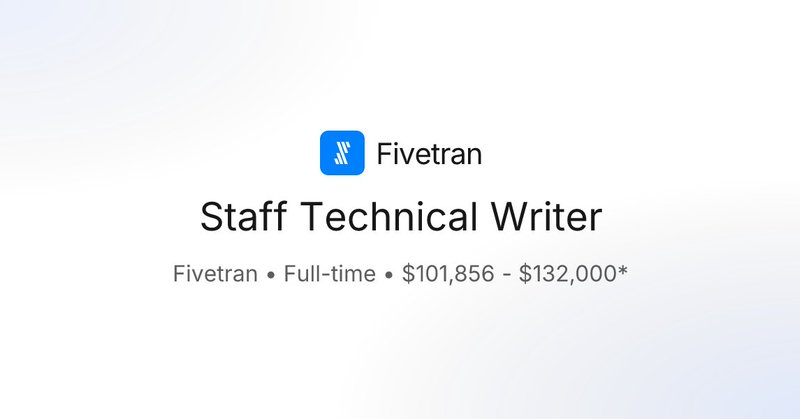 Fivetran

Staff Technical Writer

Fivetran • Full-time • $101,856 - $132,000*